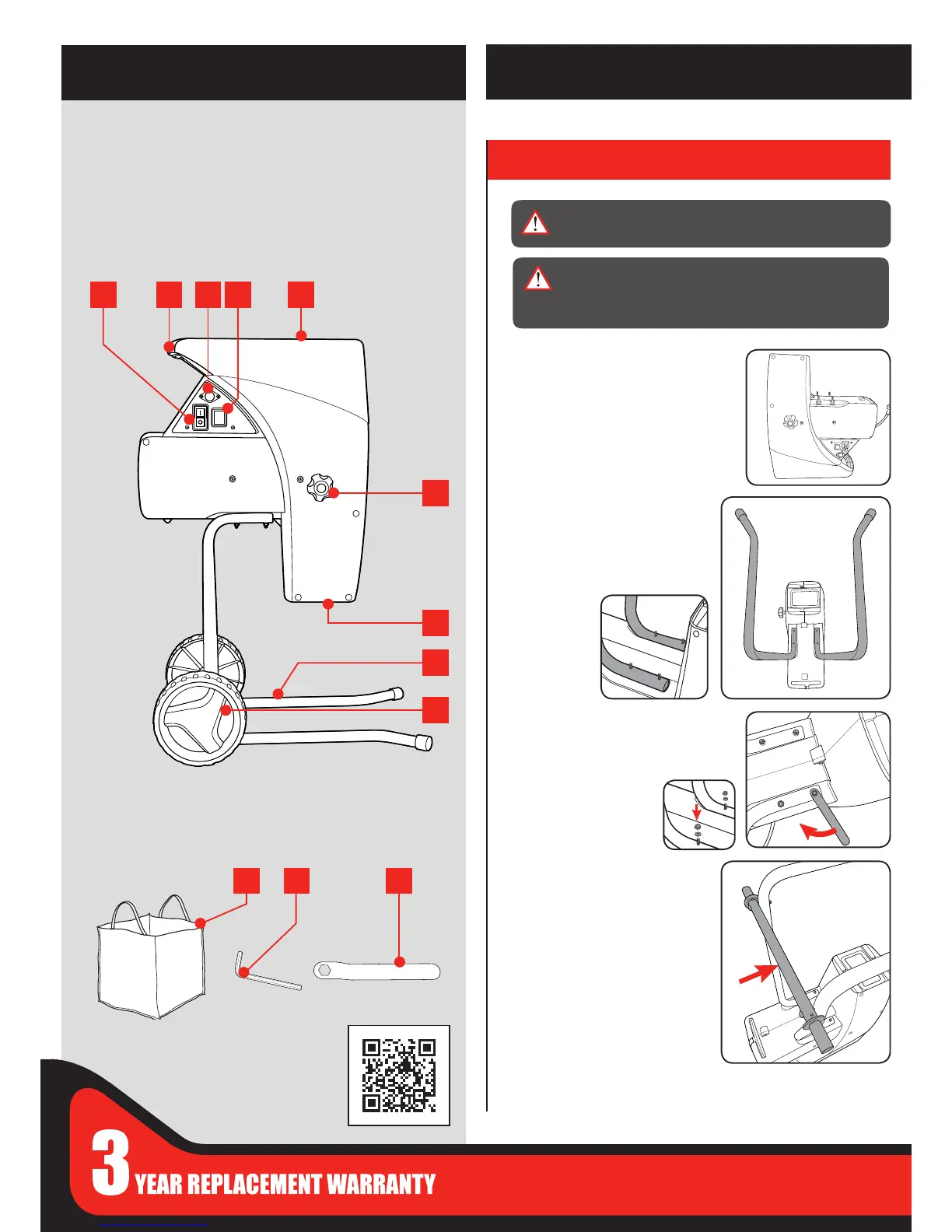 3 YEAR REPLACEMENT WARRANTY