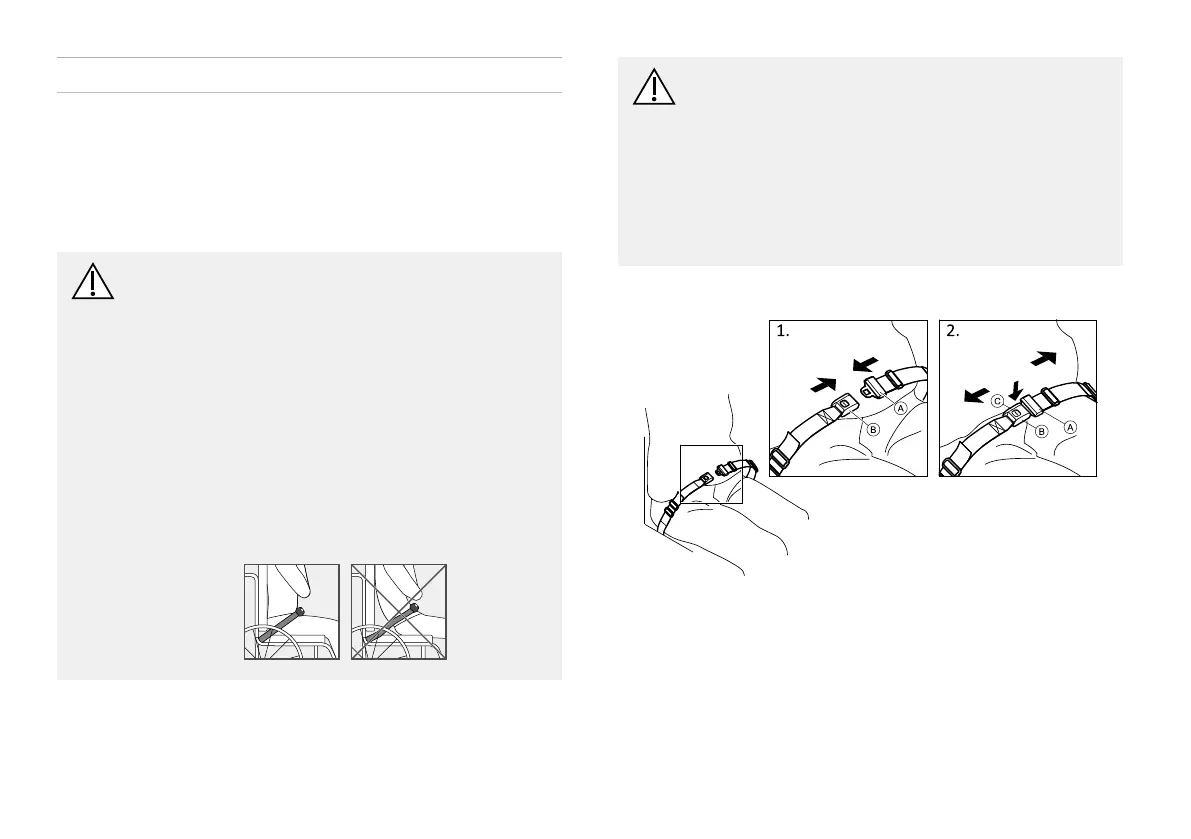 1.

A

B

2.

C

B

A