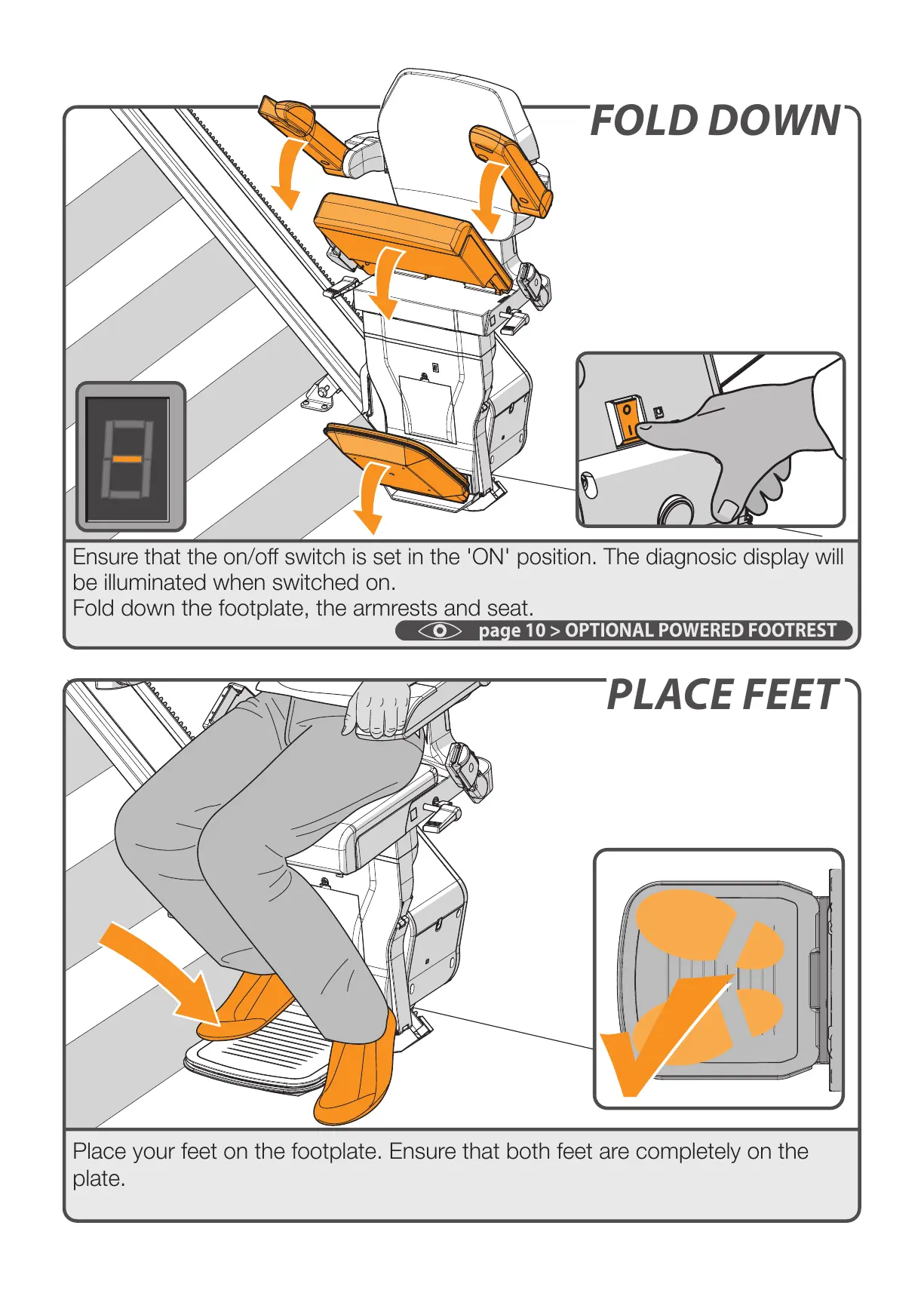 FOLD DOWN

Ensure that the on/off switch is set in the 'ON' position. The diagnosic display will be illuminated when switched on.
Fold down the footplate, the armrests and seat.

page 10 > OPTIONAL POWERED FOOTREST

PLACE FEET

Place your feet on the footplate. Ensure that both feet are completely on the plate.