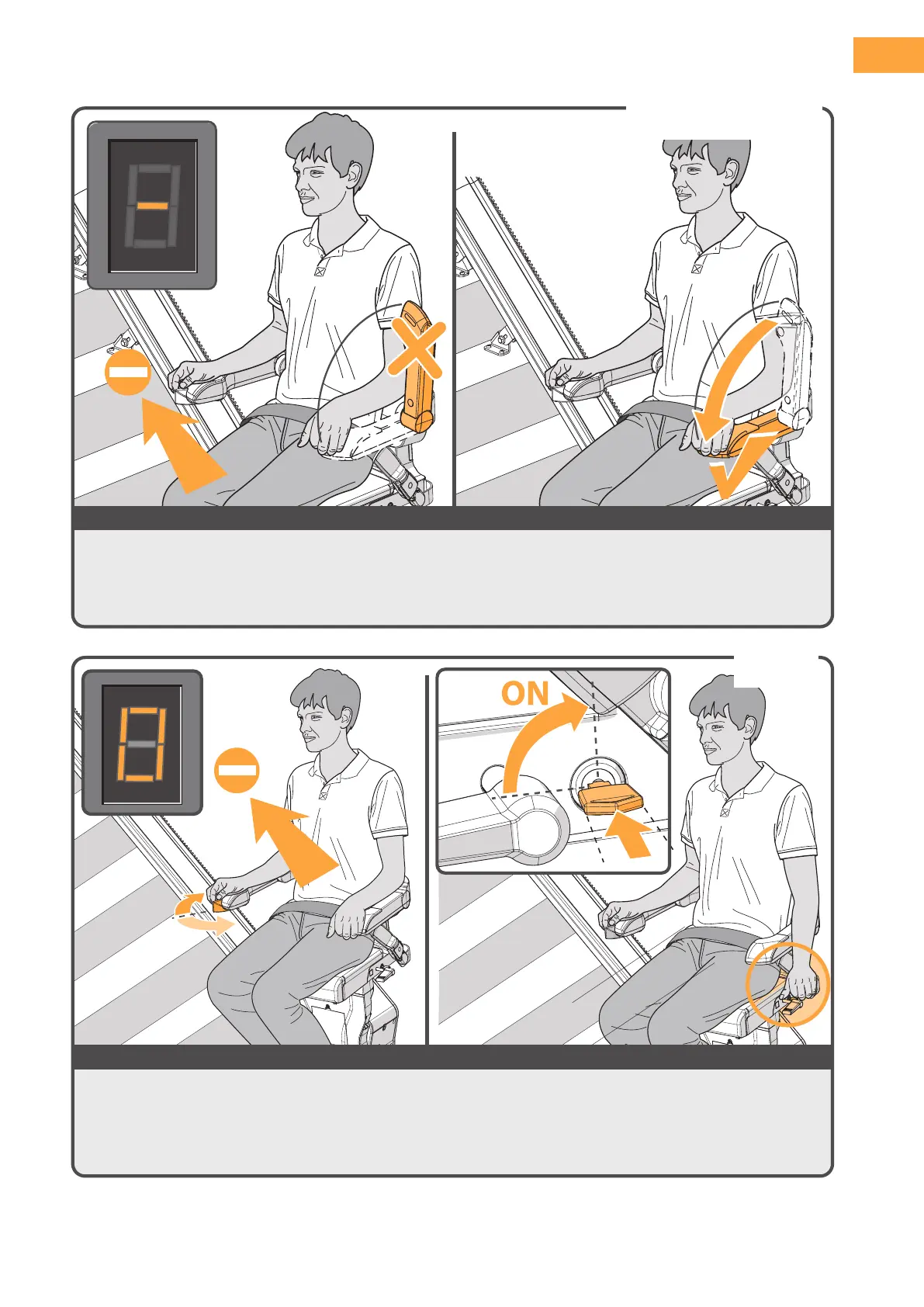 ON