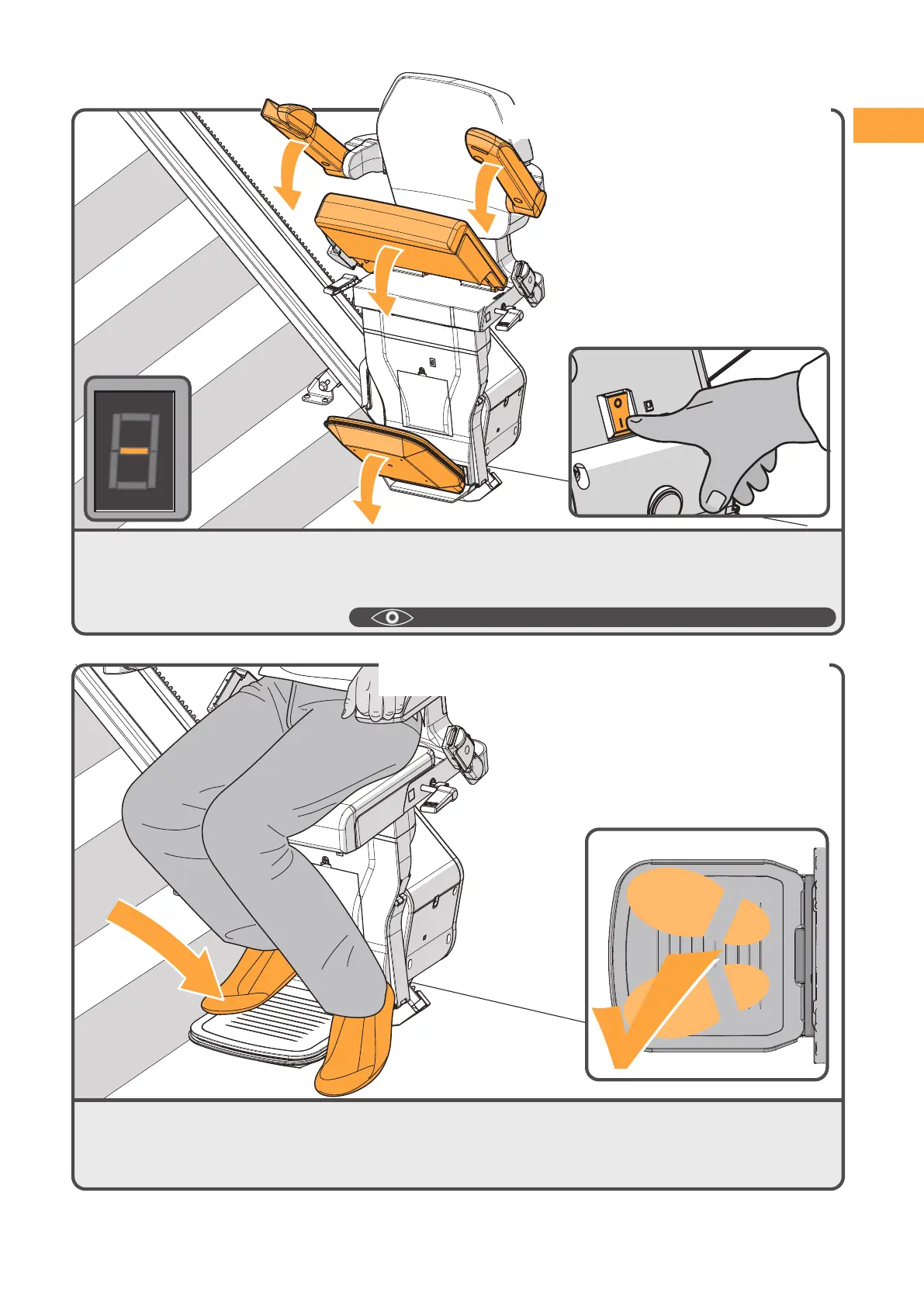 O
I