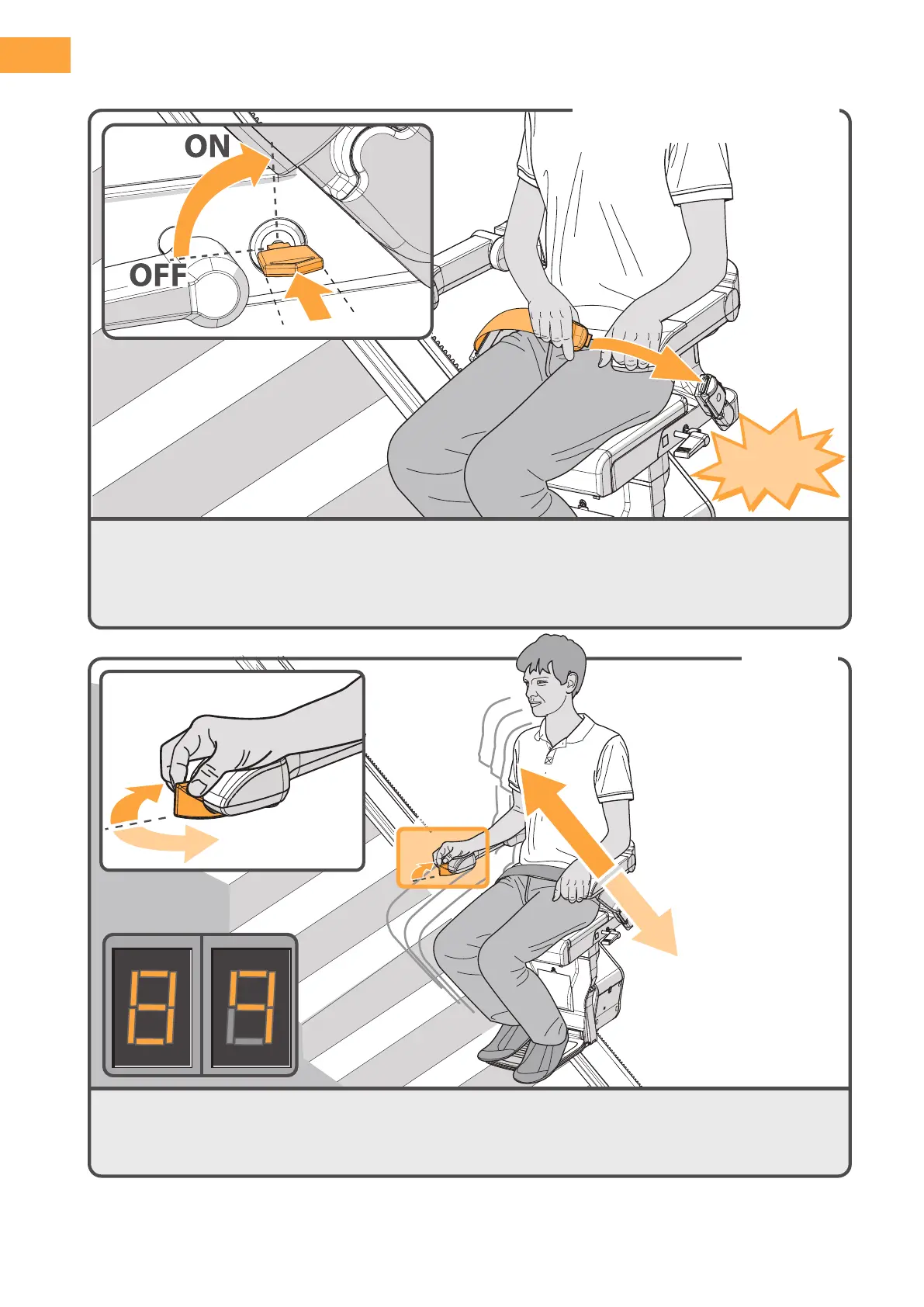 ON

OFF