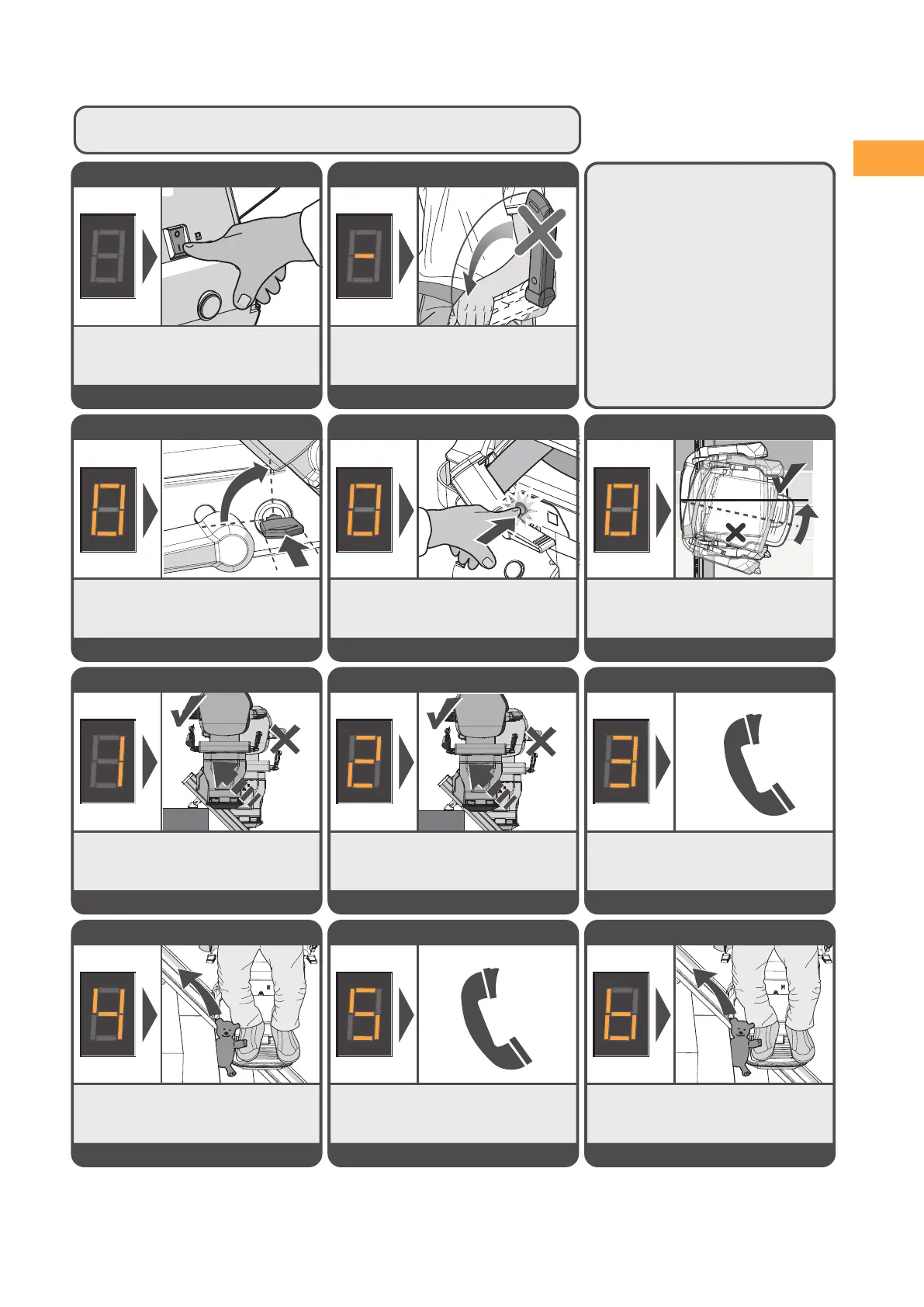 -

0

0

0

1

2

3

4

5

6