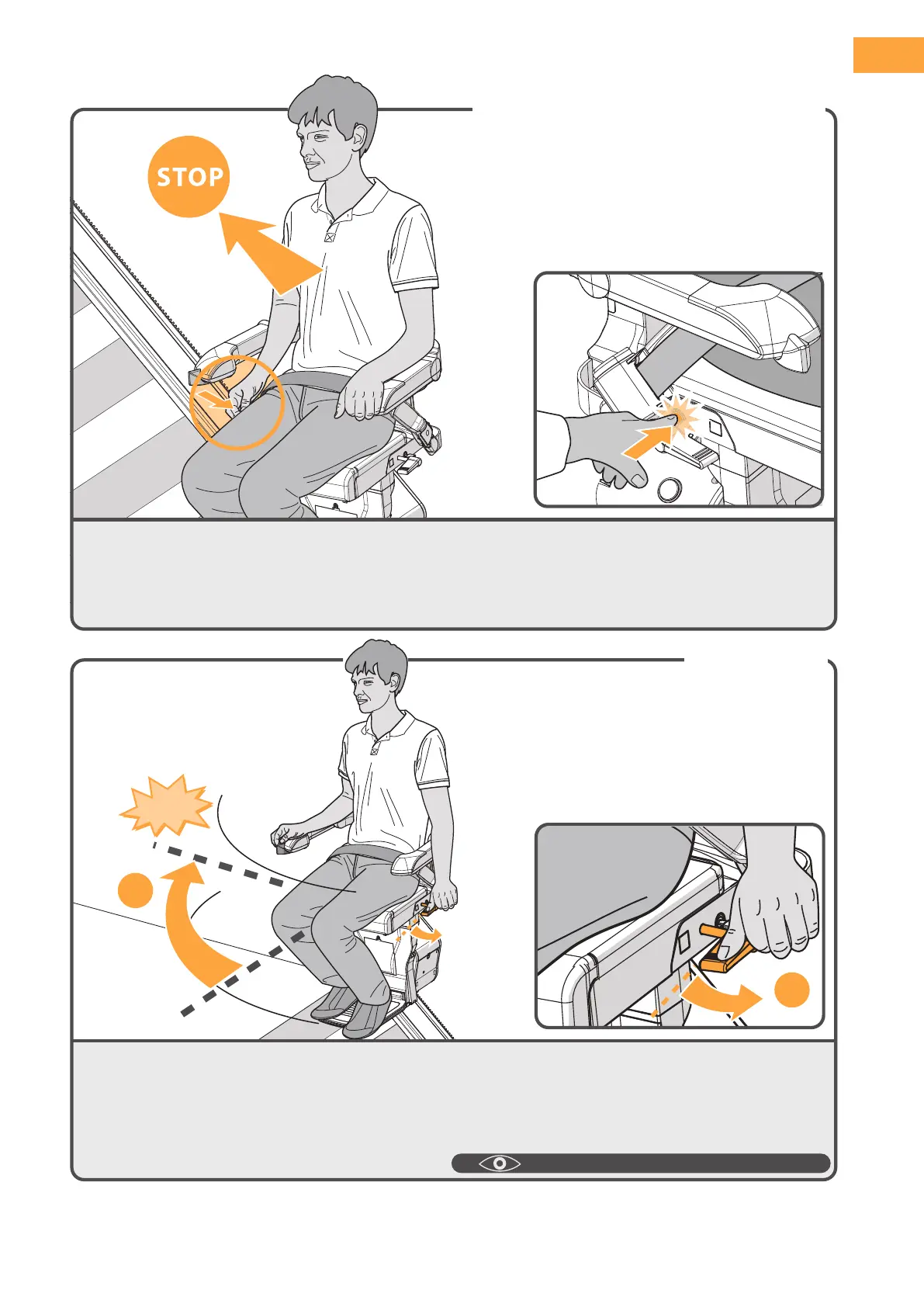 STOP