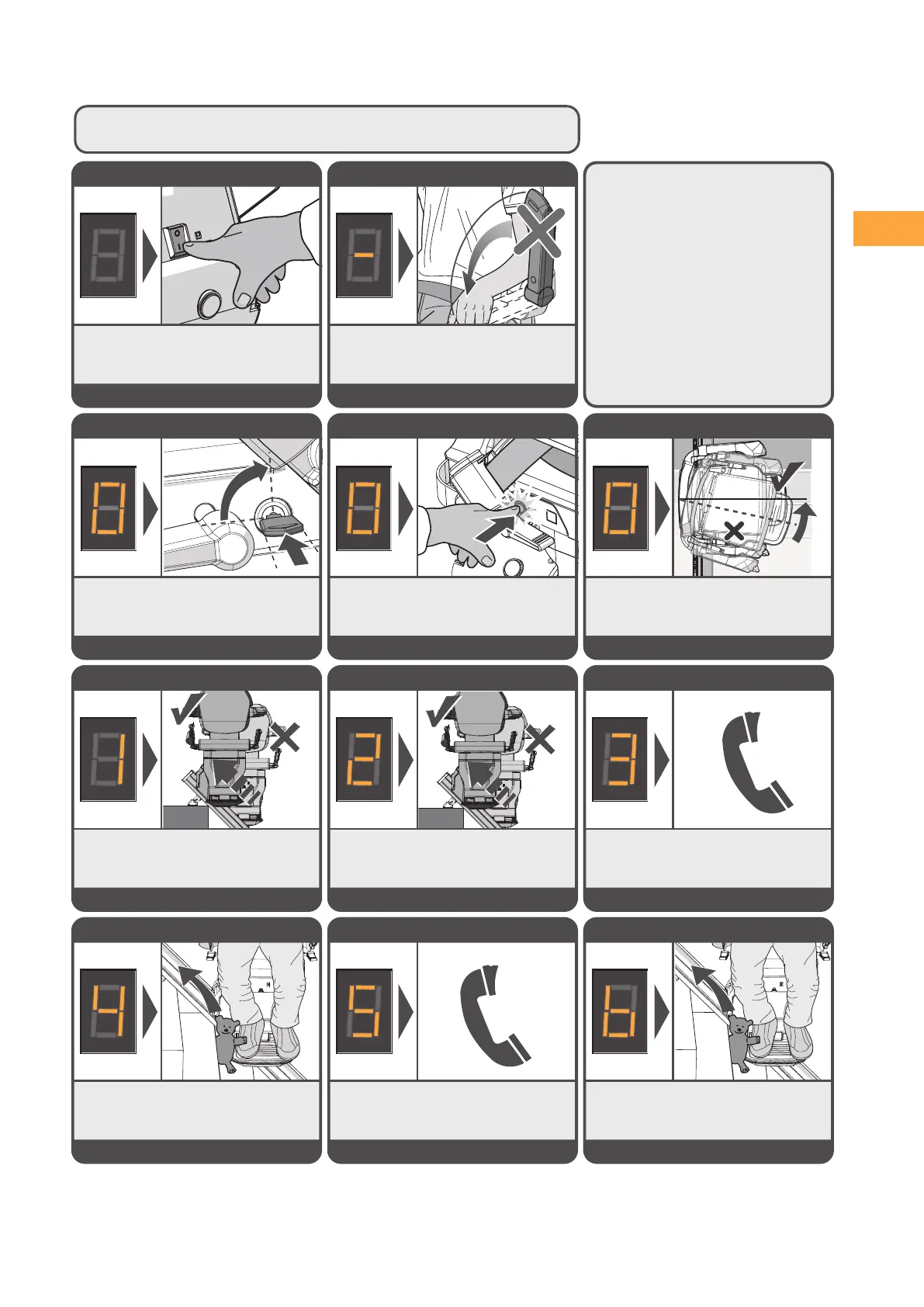 -

0

0

0

1

2

3

4

5

6