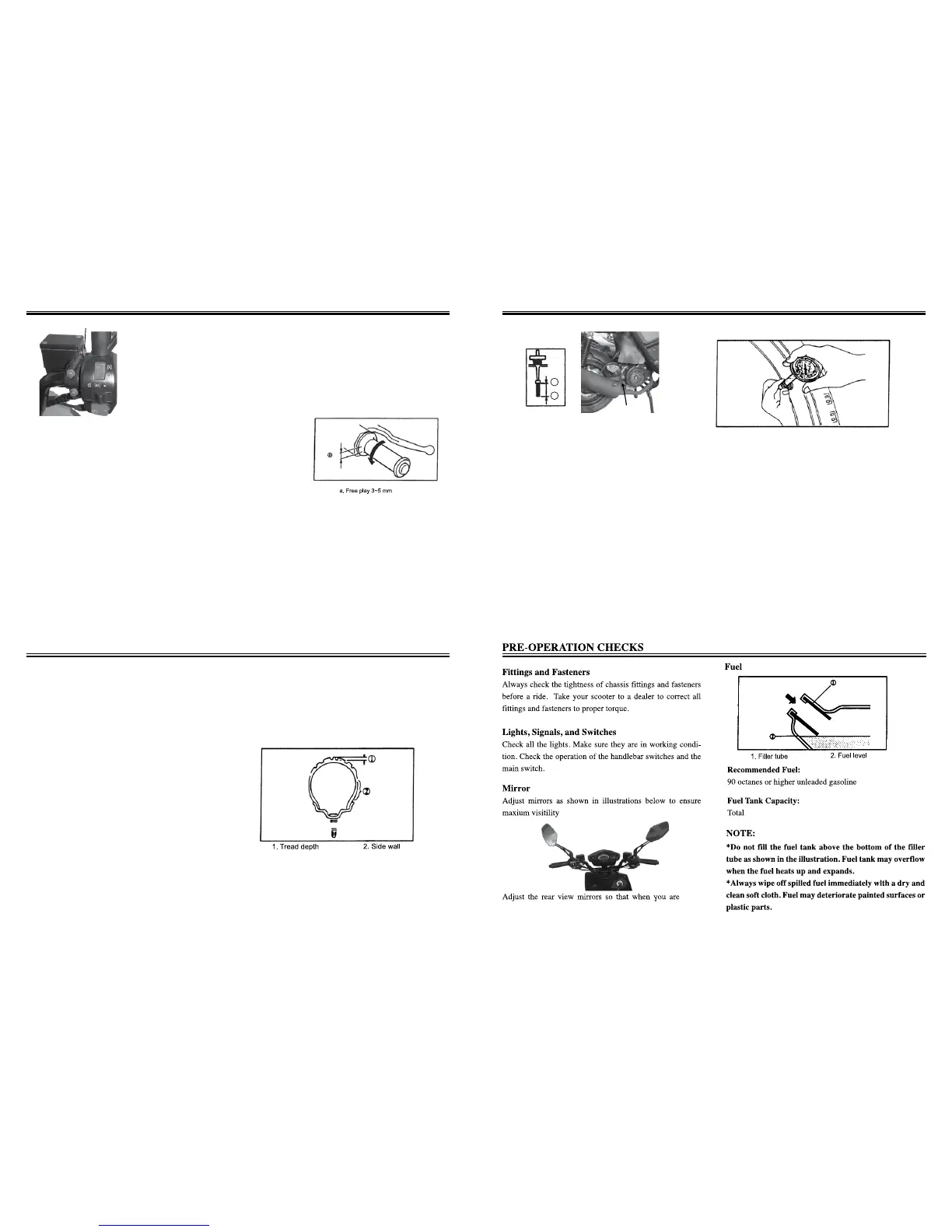 a. Free play 3~5 mm

1. Tread depth 2. Side wall

PRE-OPERATION CHECKS

Fittings and Fasteners

Always check the tightness of chassis fittings and fasteners before a ride. Take your scooter to a dealer to correct all fittings and fasteners to proper torque.

Lights, Signals, and Switches

Check all the lights. Make sure they are in working condition. Check the operation of the handlebar switches and the main switch.

Mirror

Adjust mirrors as shown in illustrations below to ensure maxium visitility

Adjust the rear view mirrors so that when you are

Fuel

1. Filler tube 2. Fuel level

Recommended Fuel:
90 octanes or higher unleaded gasoline

Fuel Tank Capacity:
Total

NOTE:
*Do not fill the fuel tank above the bottom of the filler tube as shown in the illustration. Fuel tank may overflow when the fuel heats up and expands.
*Always wipe off spilled fuel immediately with a dry and clean soft cloth. Fuel may deteriorate painted surfaces or plastic parts.