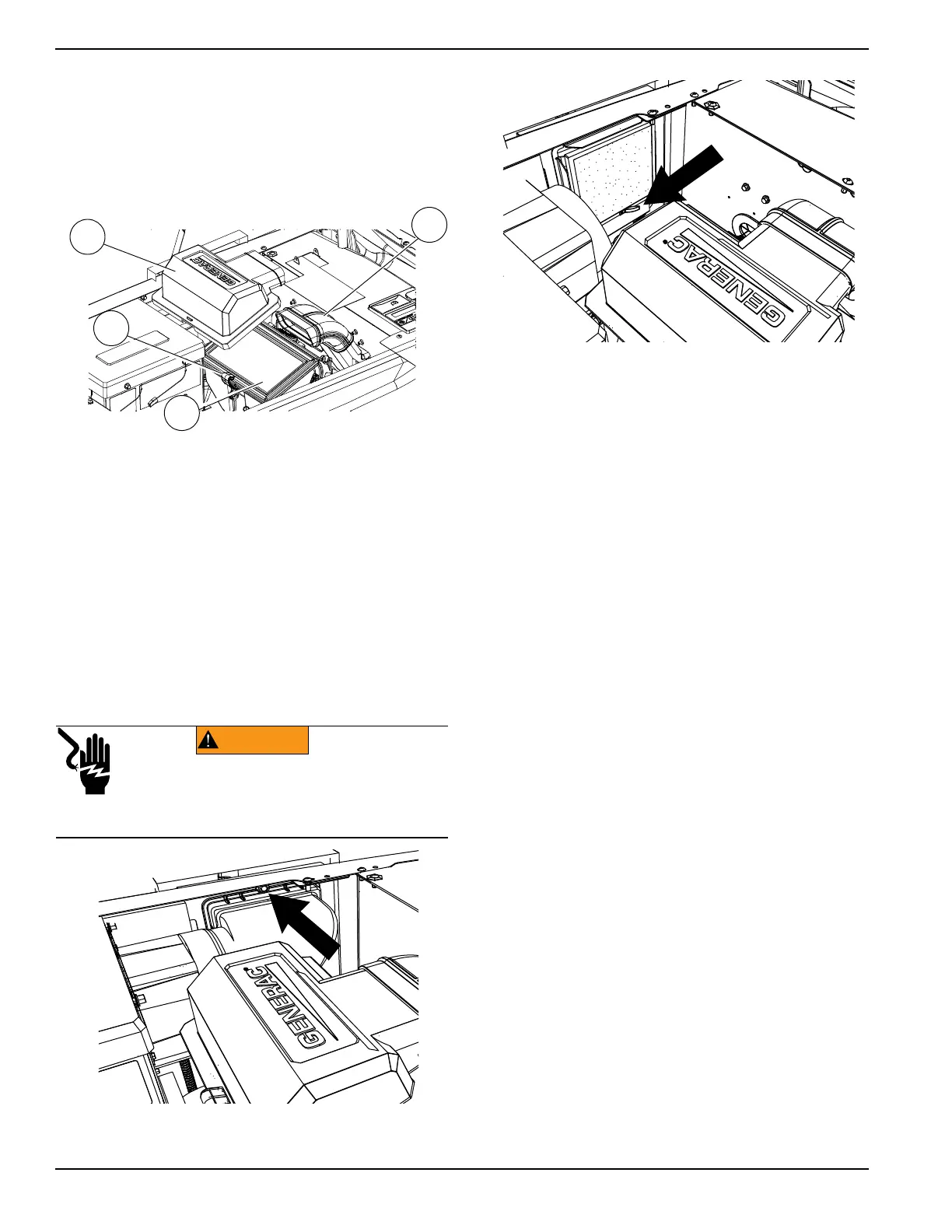 GENERAC

GENERAC

GENERAC