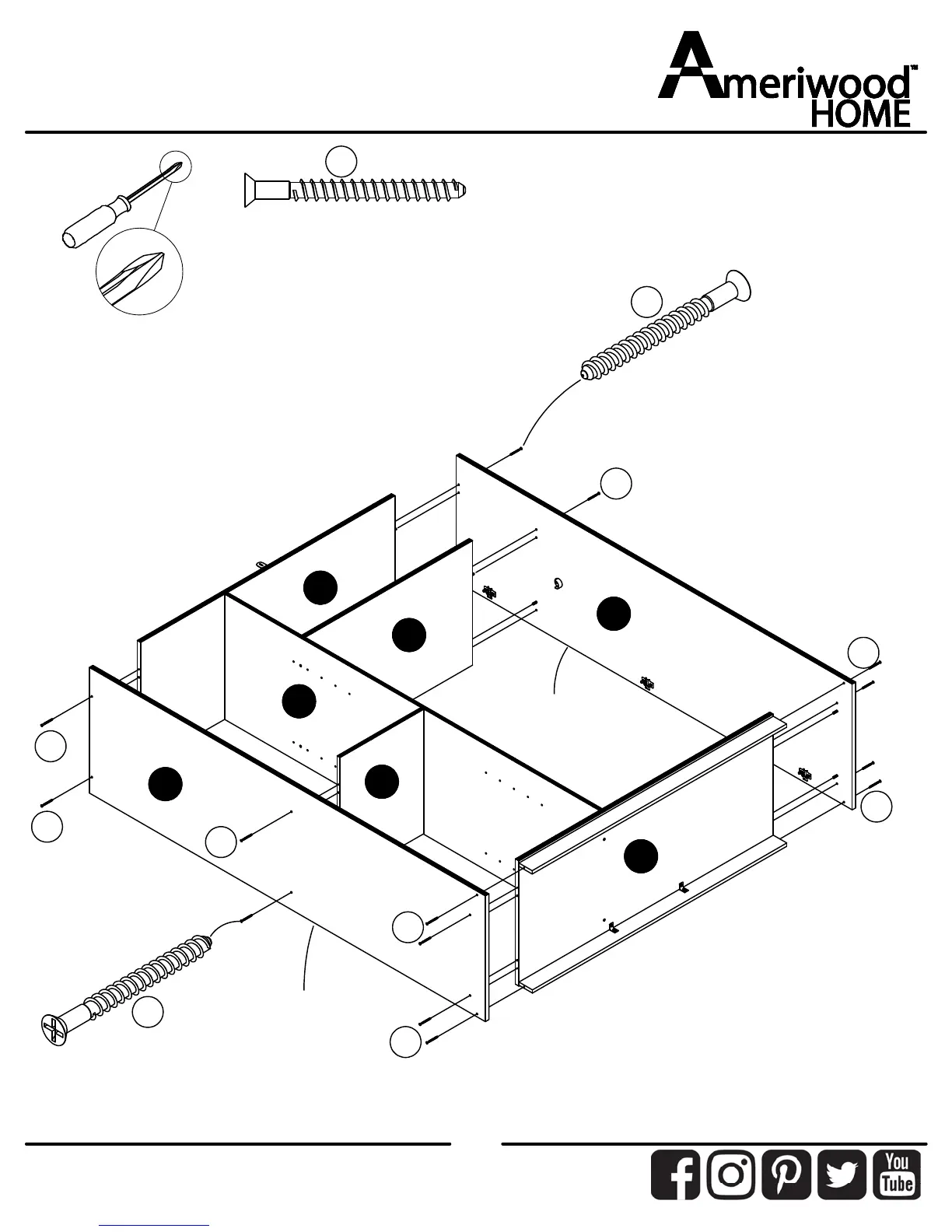 Ameriwood™ HOME

You Tube