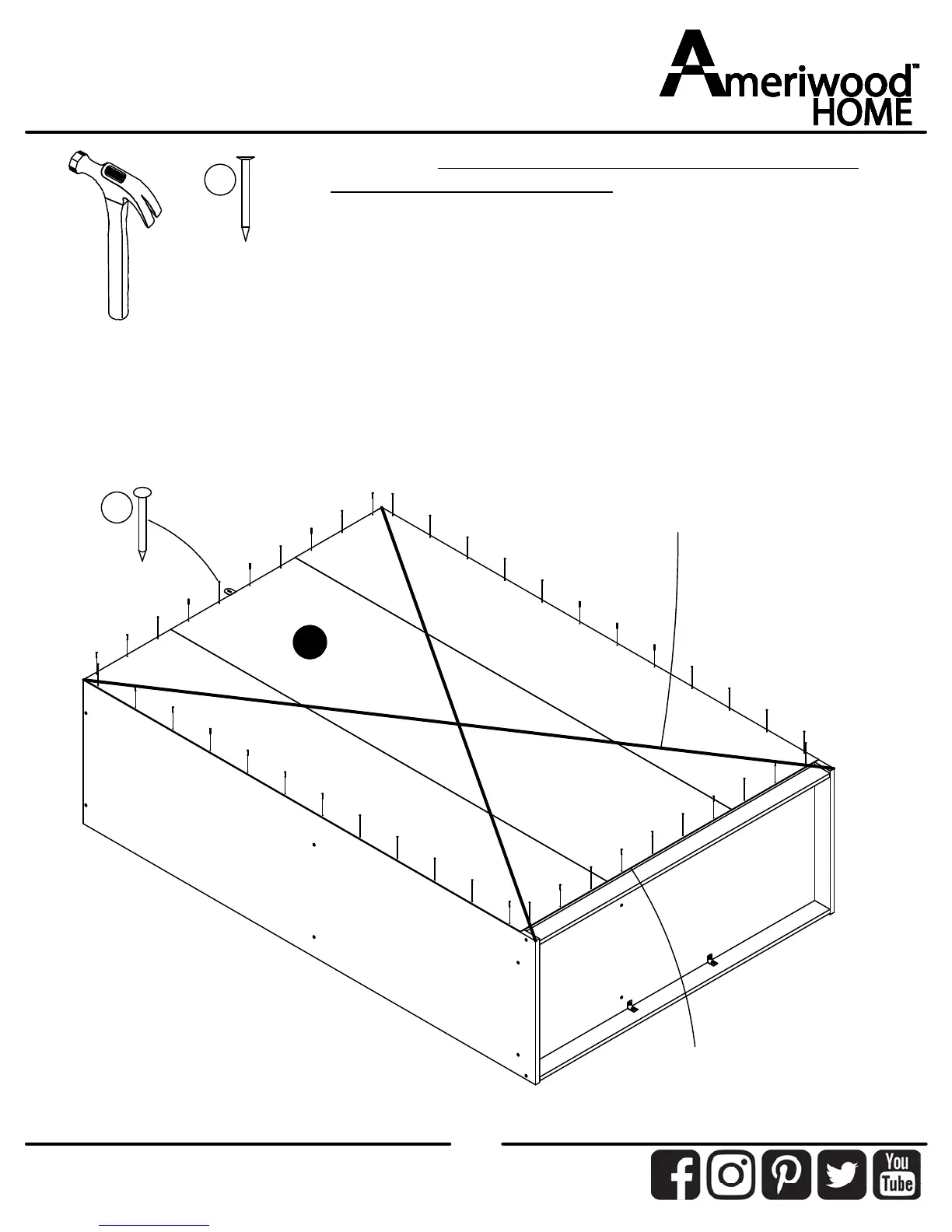 Ameriwood™ HOME

You Tube