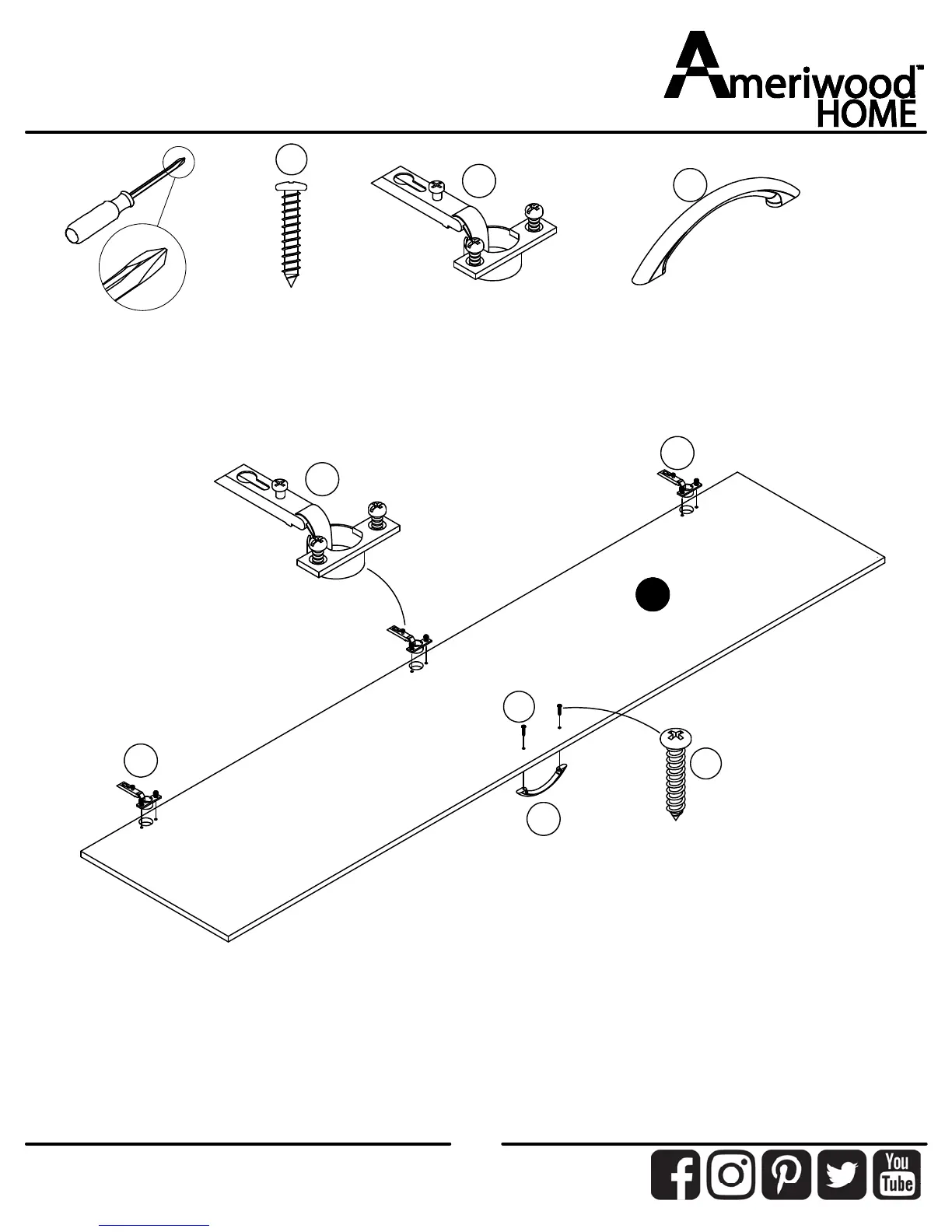 Ameriwood™ HOME

You Tube