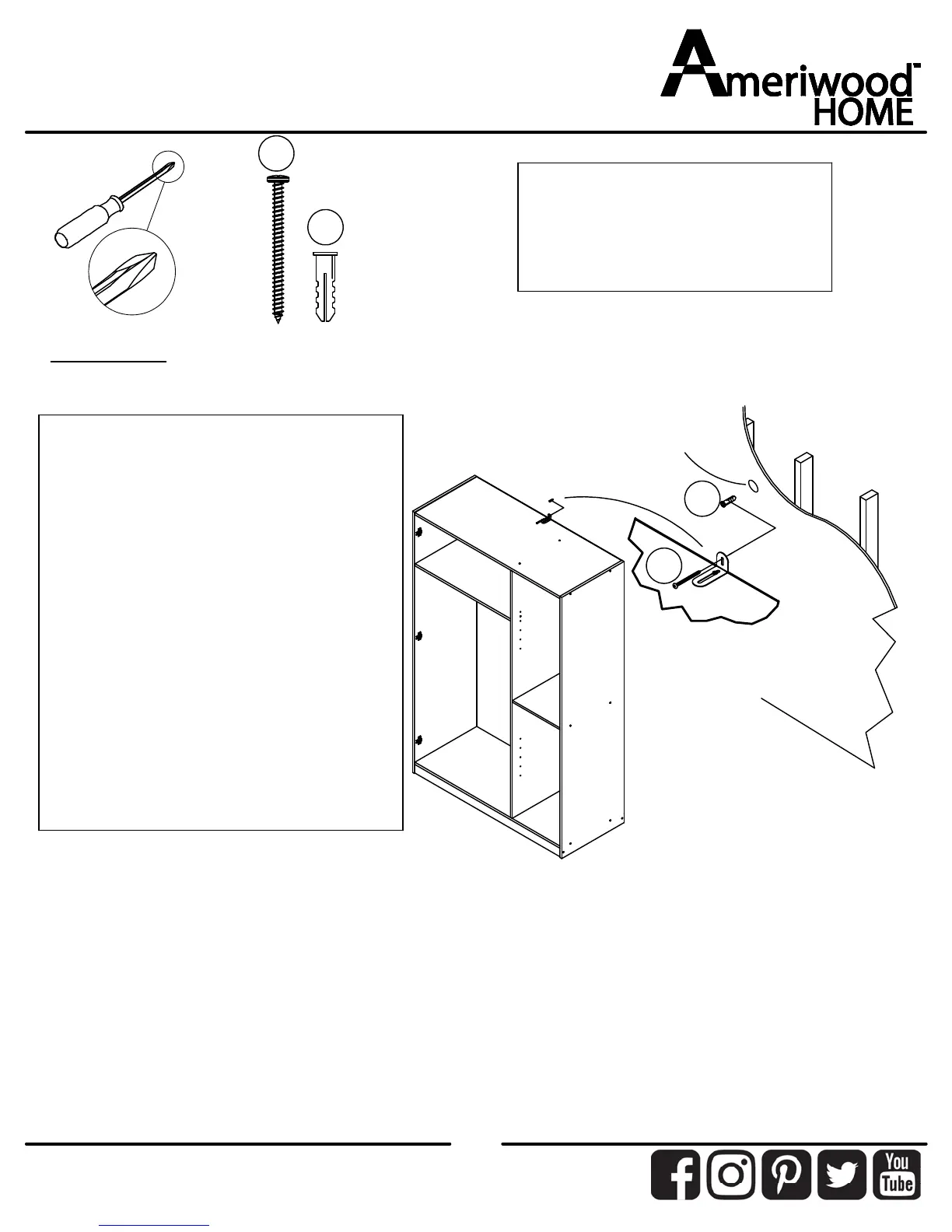 Ameriwood™ HOME

You Tube