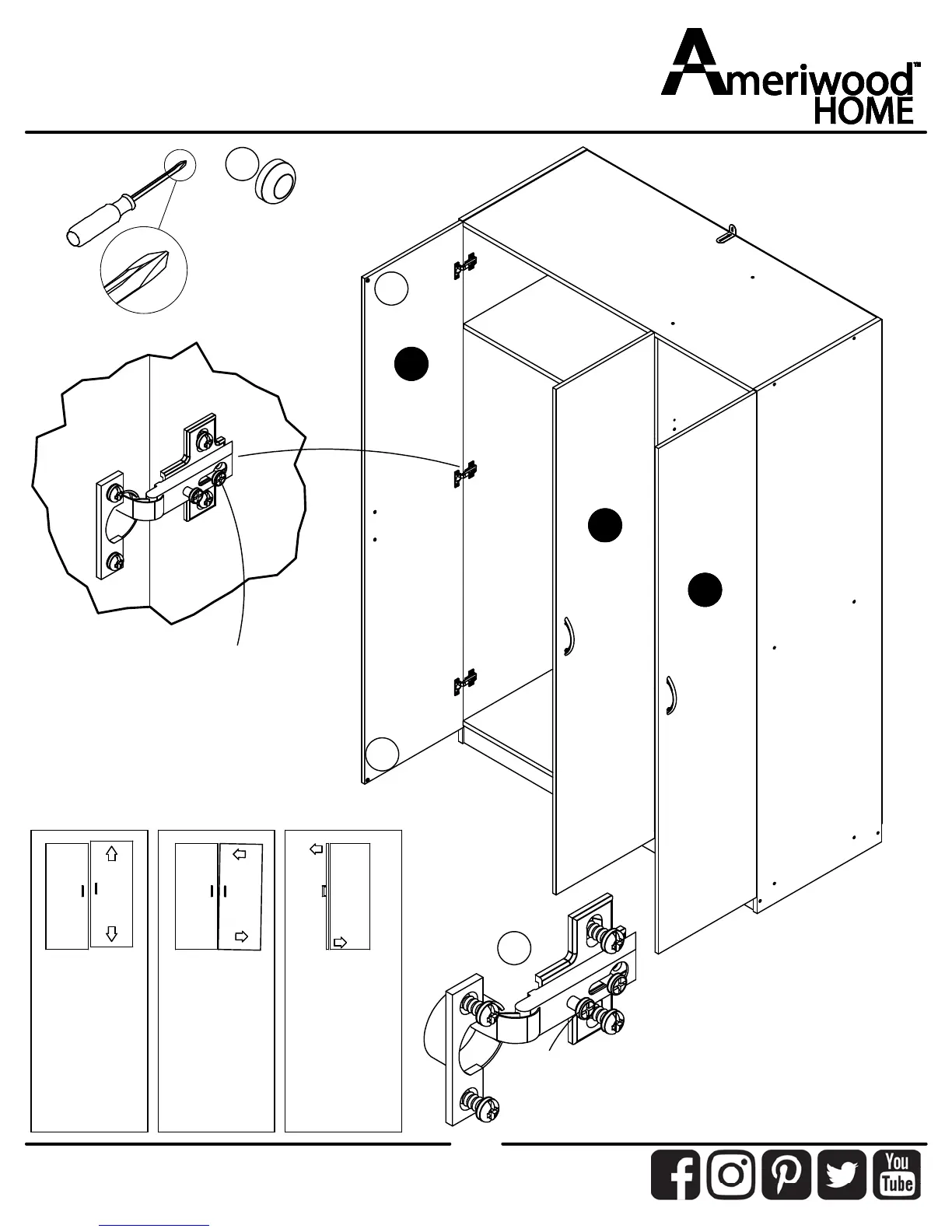 Ameriwood™ HOME

You Tube