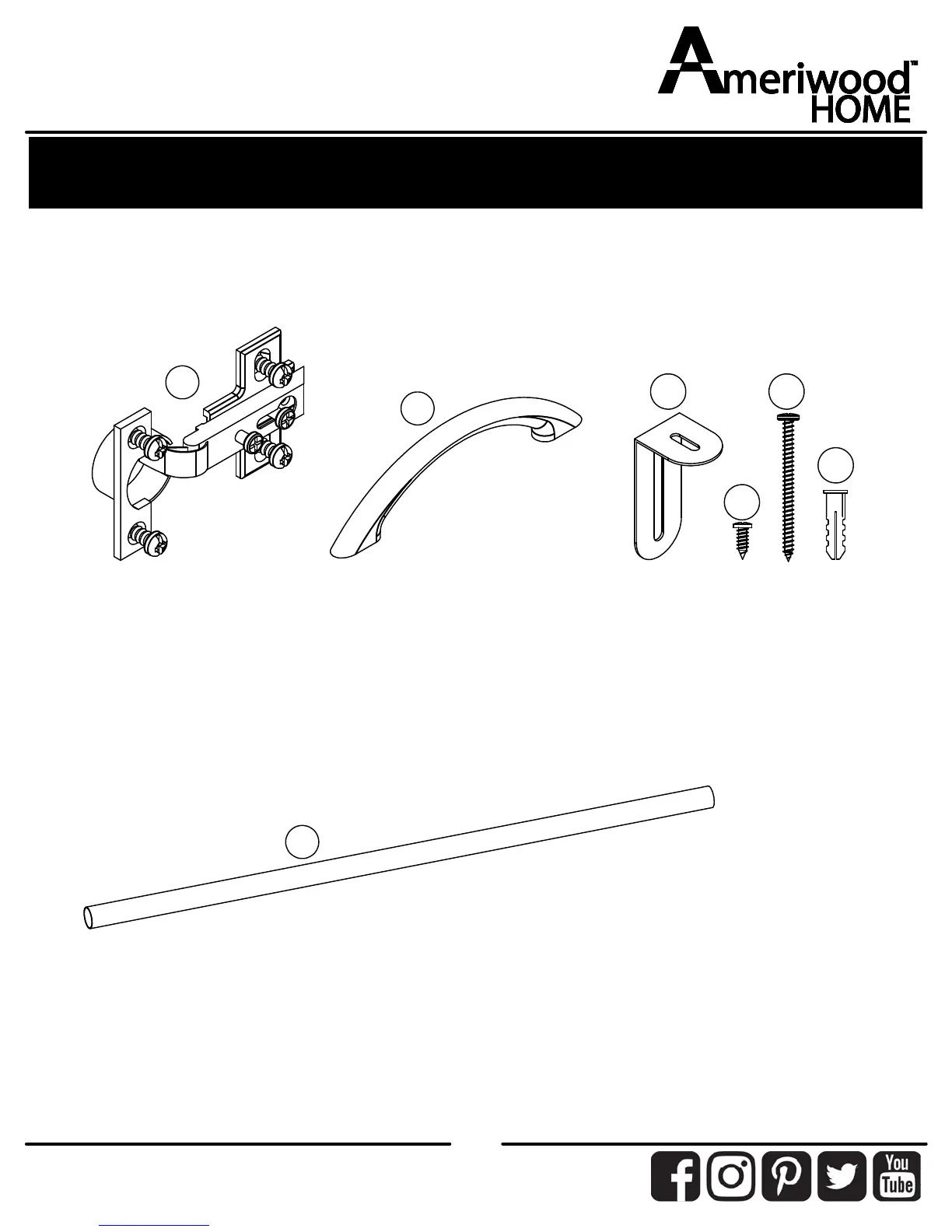 Ameriwood™
HOME

You
Tube