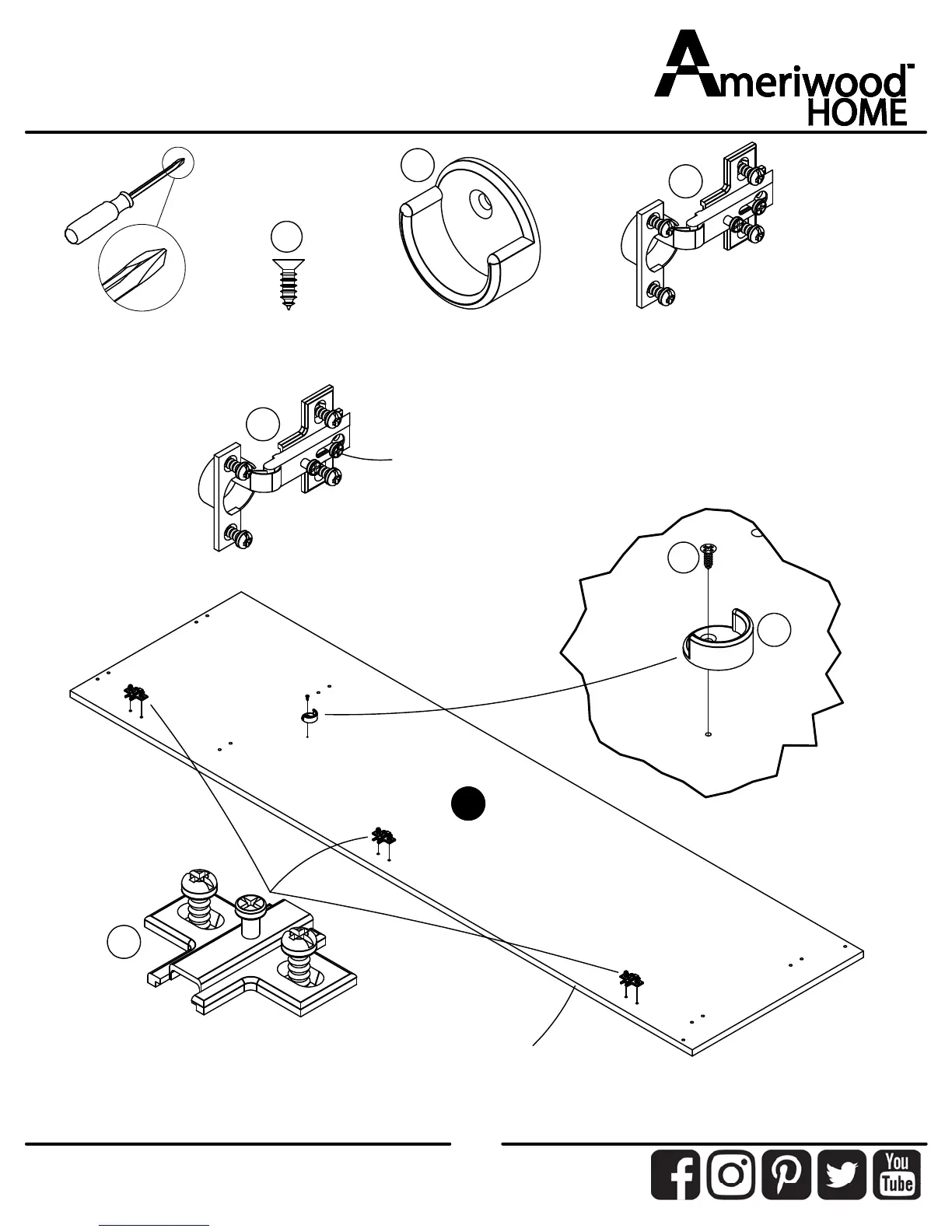 Ameriwood™ HOME

You Tube