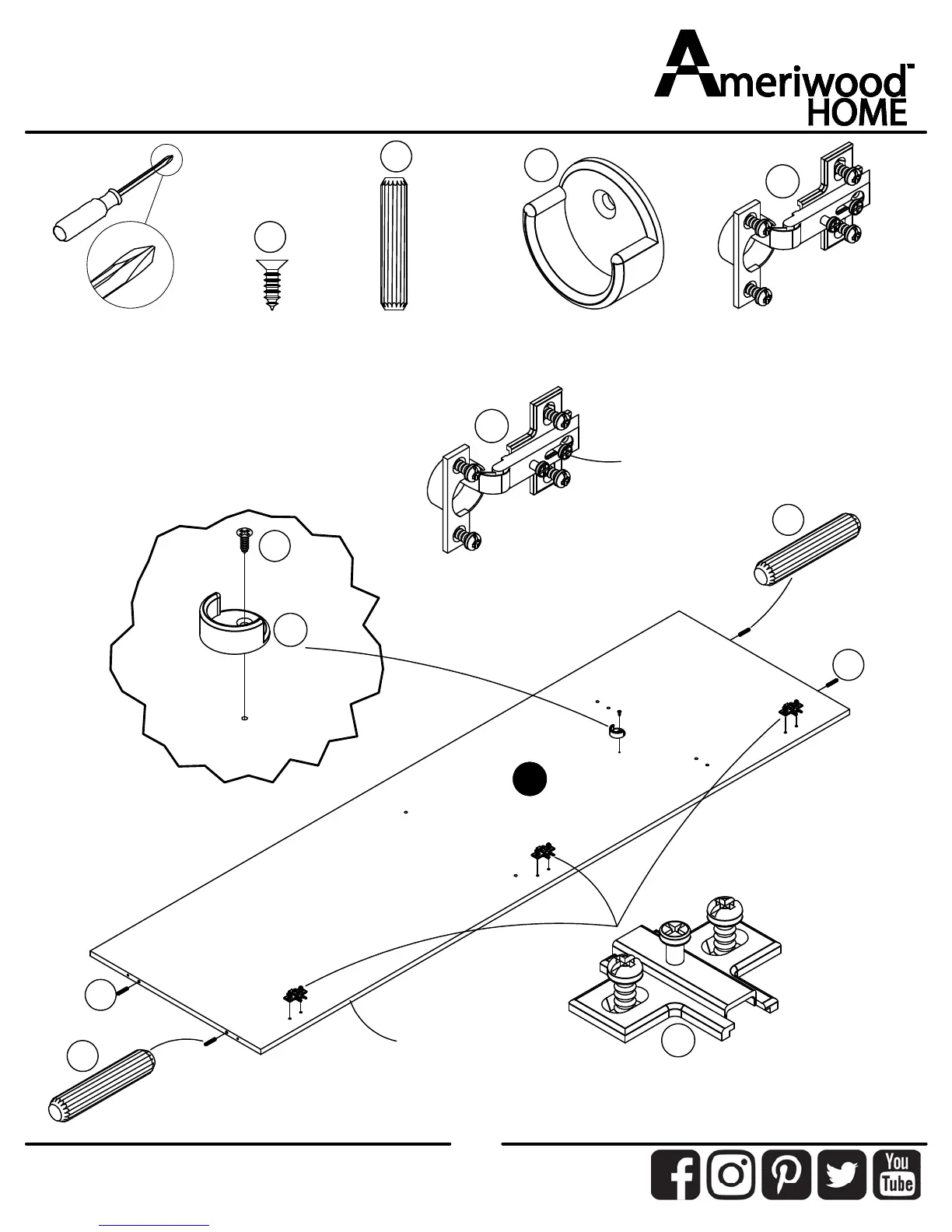 Ameriwood™ HOME

You Tube