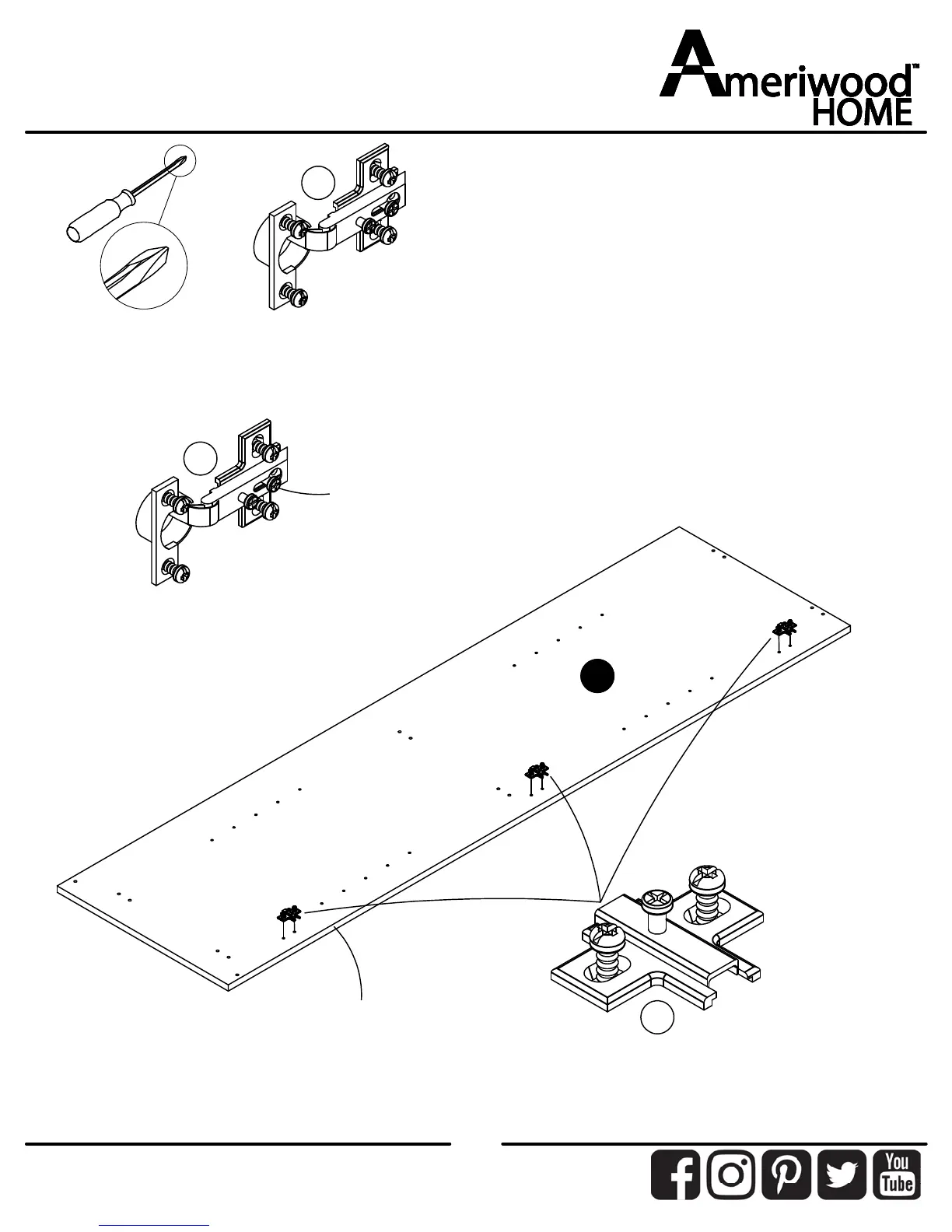 Ameriwood™ HOME

You Tube