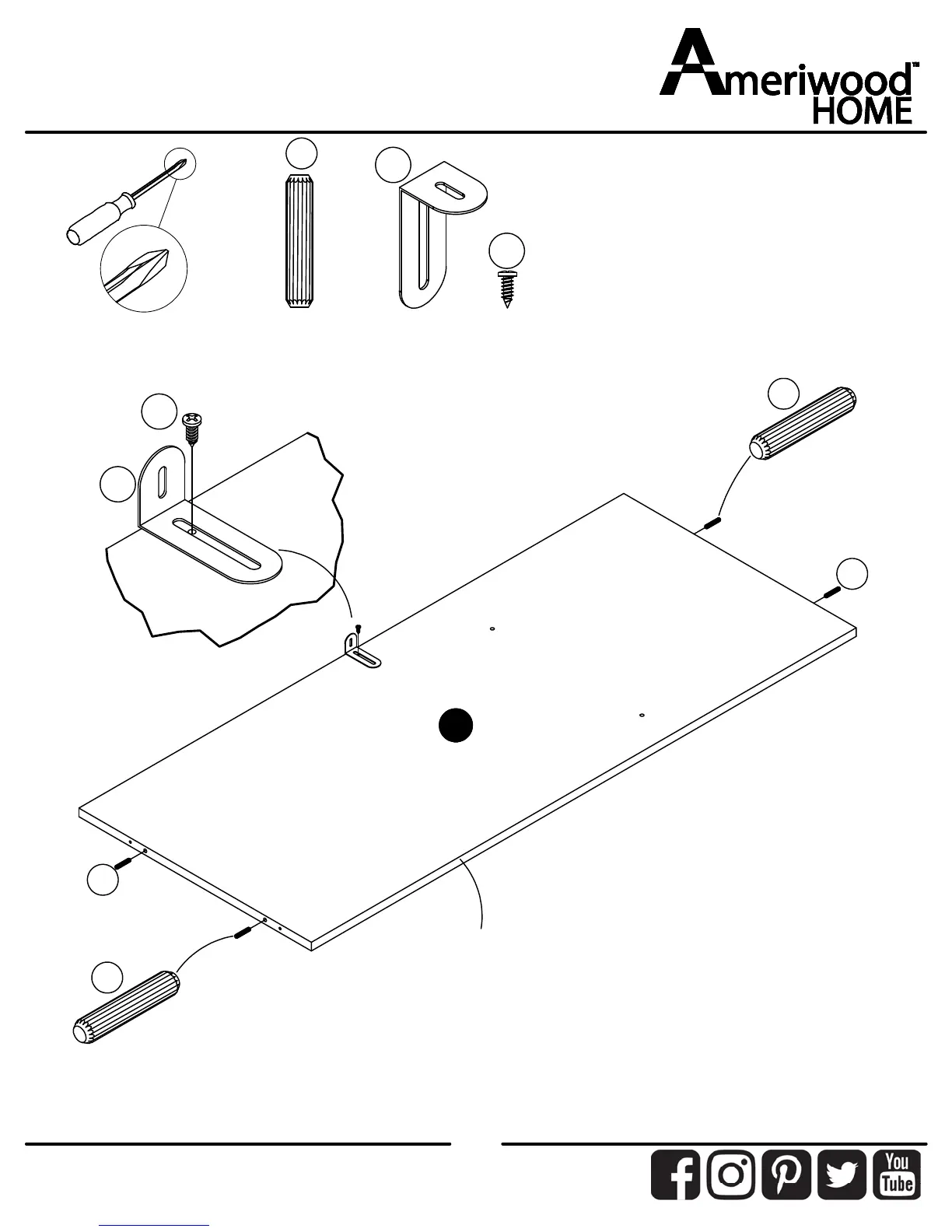 Ameriwood™
HOME

You Tube