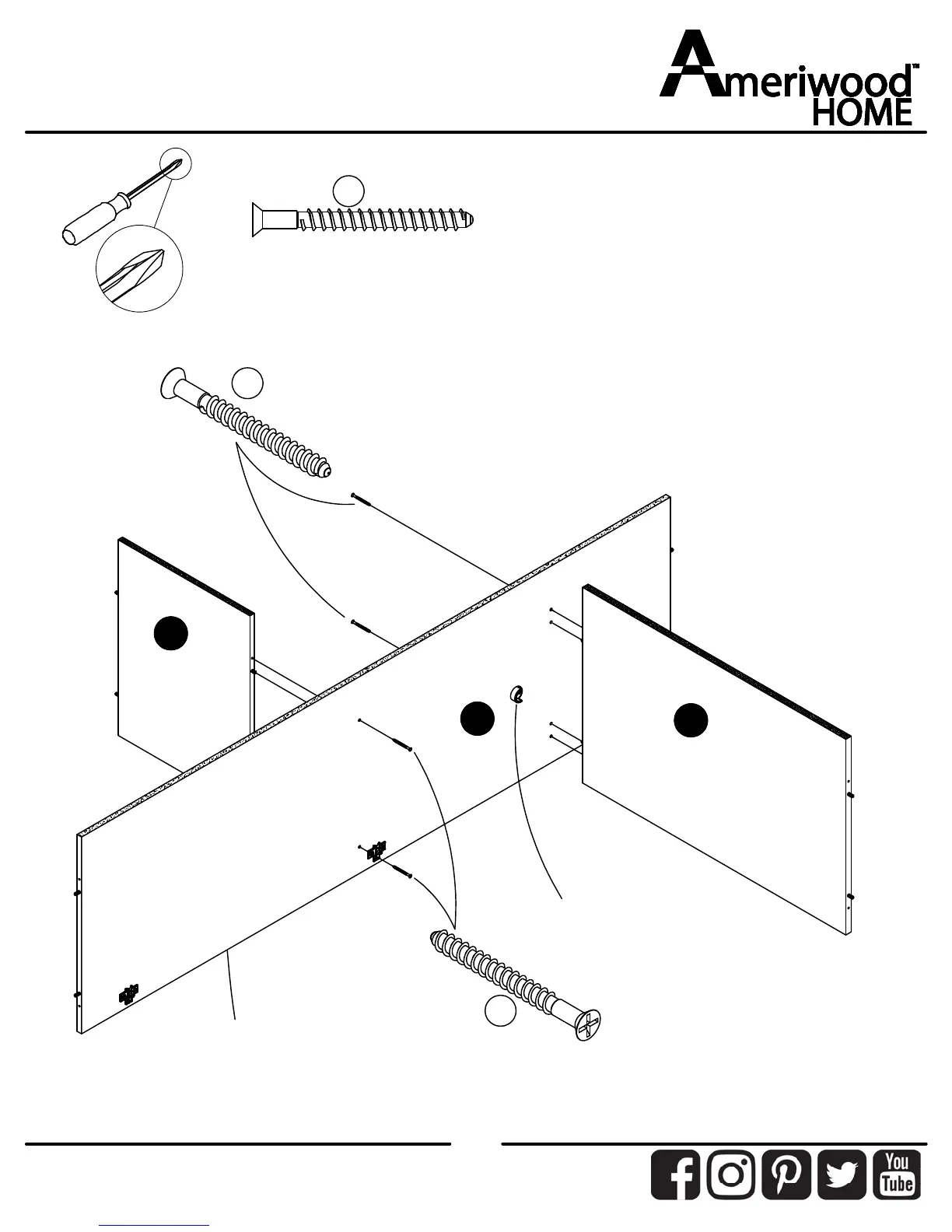 Ameriwood™ HOME

You
Tube