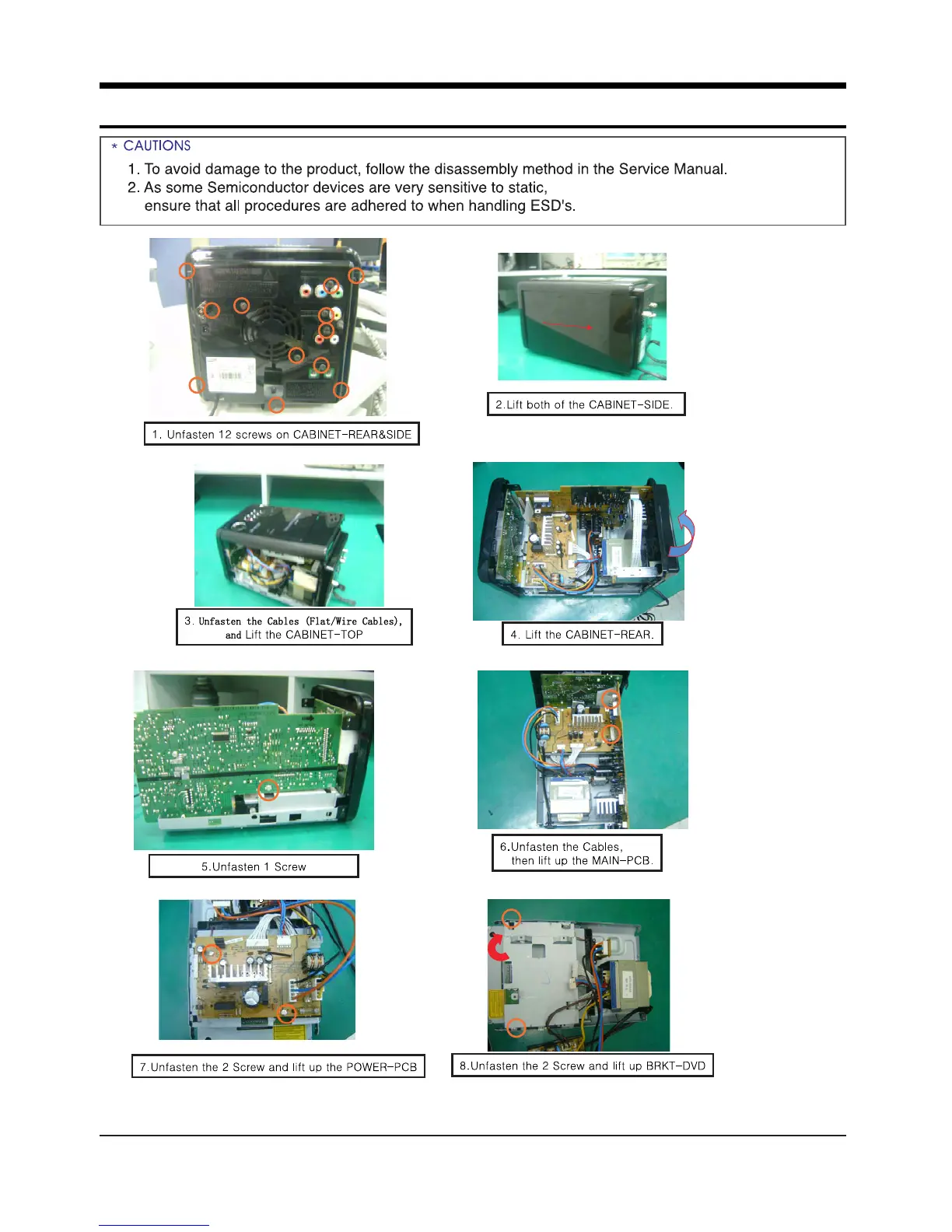 * CAUTIONS

1. To avoid damage to the product, follow the disassembly method in the Service Manual.
2. As some Semiconductor devices are very sensitive to static, ensure that all procedures are adhered to when handling ESD's.

1. Unfasten 12 screws on CABINET-REAR&SIDE

2.Lift both of the CABINET-SIDE.

3. Unfasten the Cables (Flat/Wire Cables), and Lift the CABINET-TOP

4. Lift the CABINET-REAR.

5.Unfasten 1 Screw

6.Unfasten the Cables, then lift up the MAIN-PCB.

7.Unfasten the 2 Screw and lift up the POWER-PCB

8.Unfasten the 2 Screw and lift up BRKT-DVD