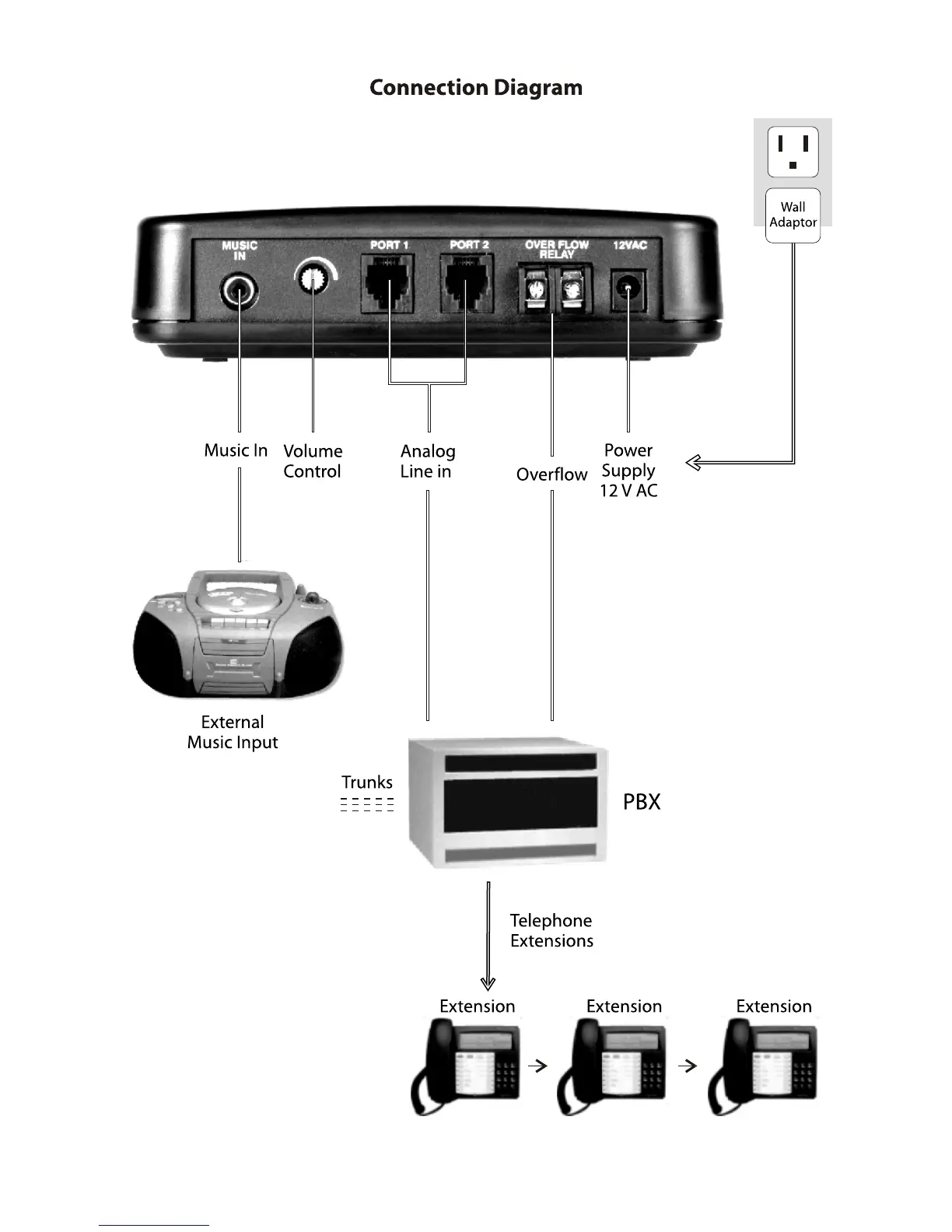 Connection Diagram

Wall Adaptor

MUSIC IN

PORT 1

PORT 2

OVER FLOW RELAY

12VAC

Music In

Volume Control

Analog Line in

Overflow

Power Supply 12 V AC

External Music Input

Trunks

PBX

Telephone Extensions

Extension

Extension

Extension