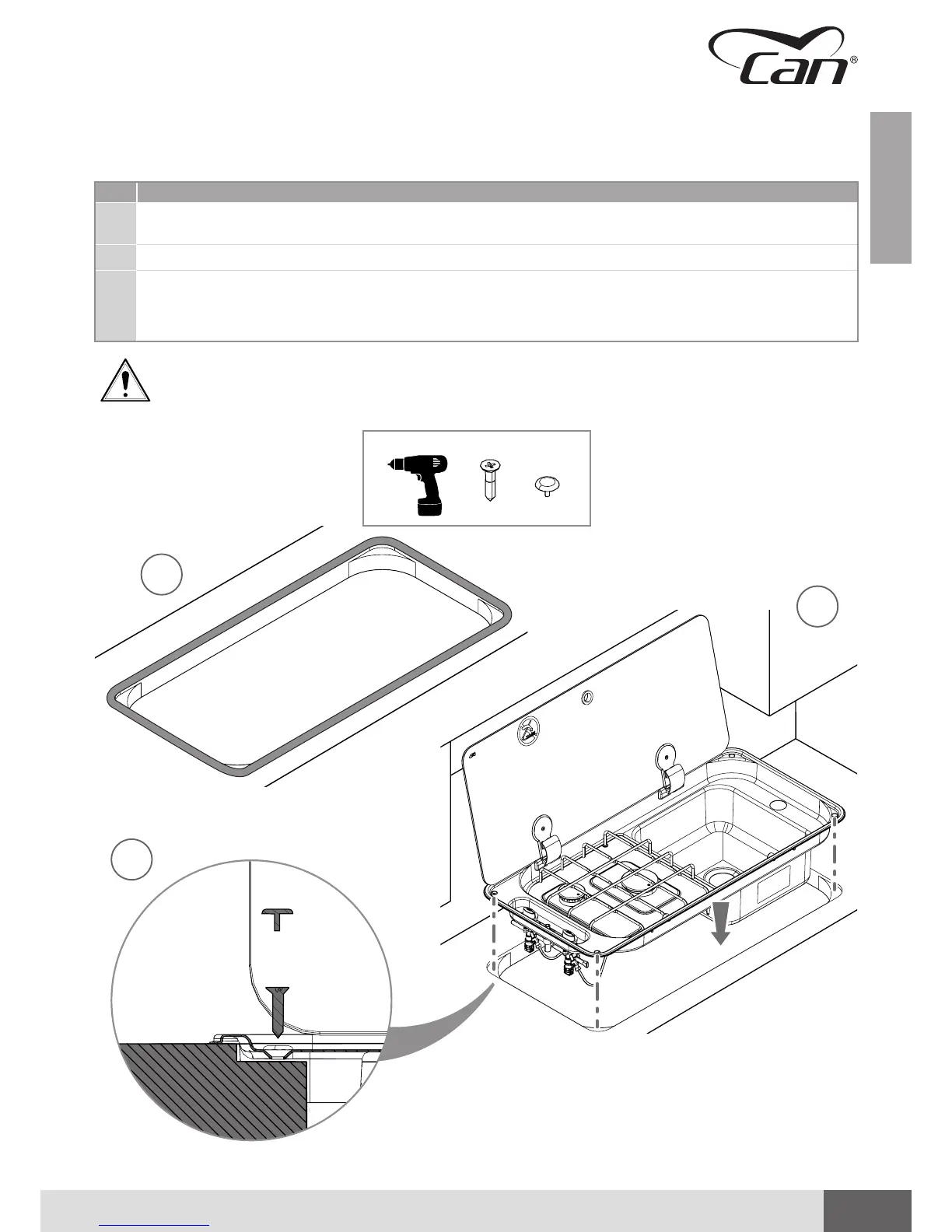 Can®