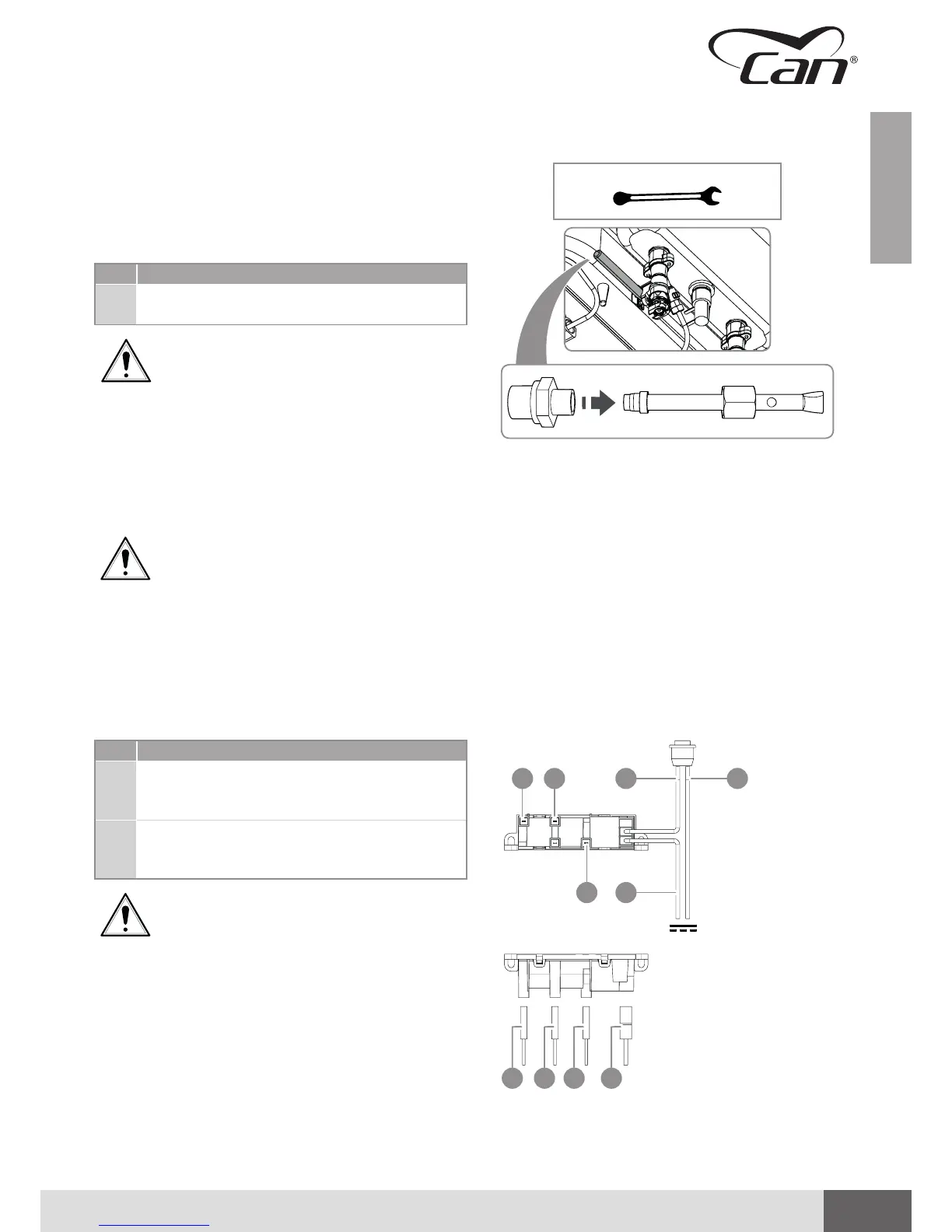 Can®