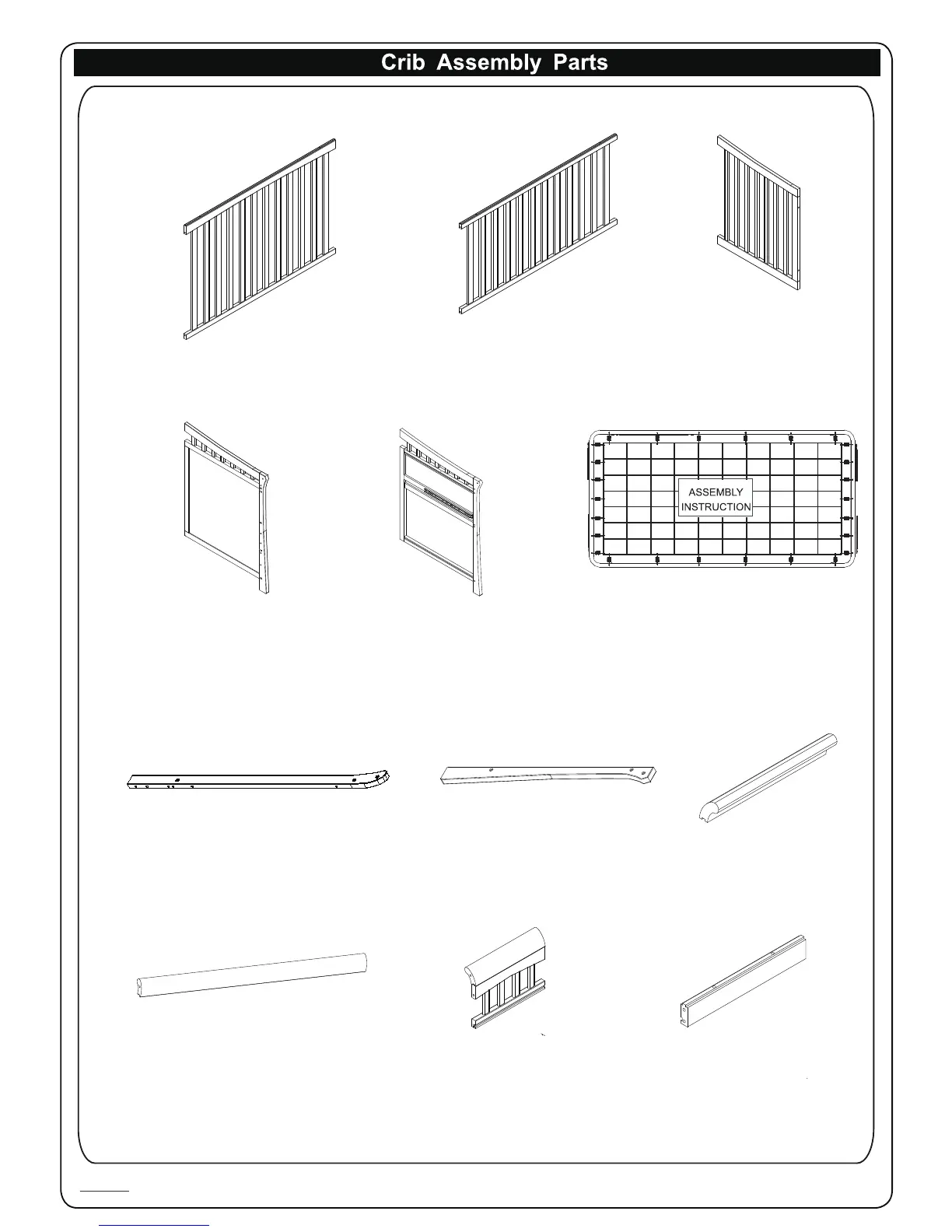 Crib Assembly Parts

ASSEMBLY INSTRUCTION