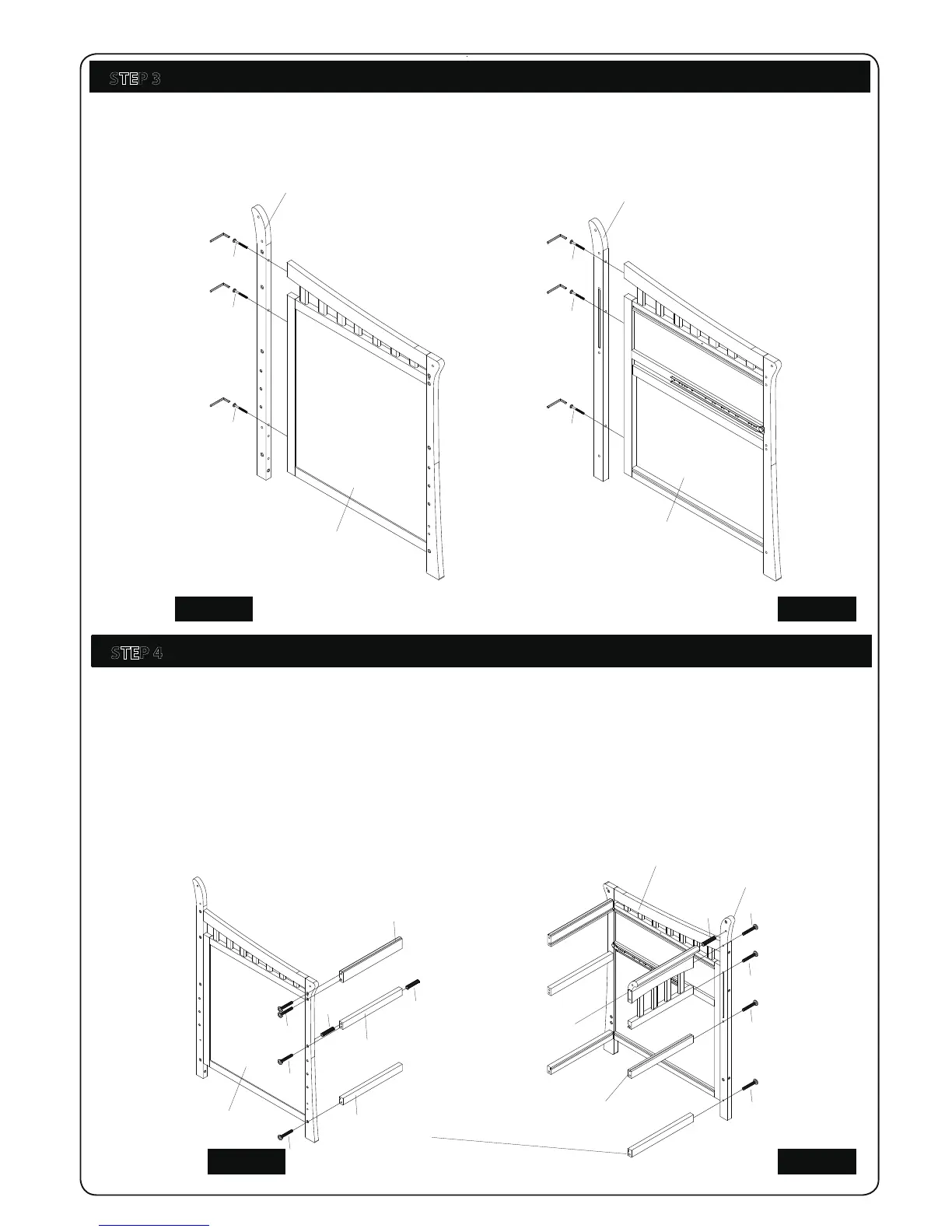 STEP 3

STEP 4