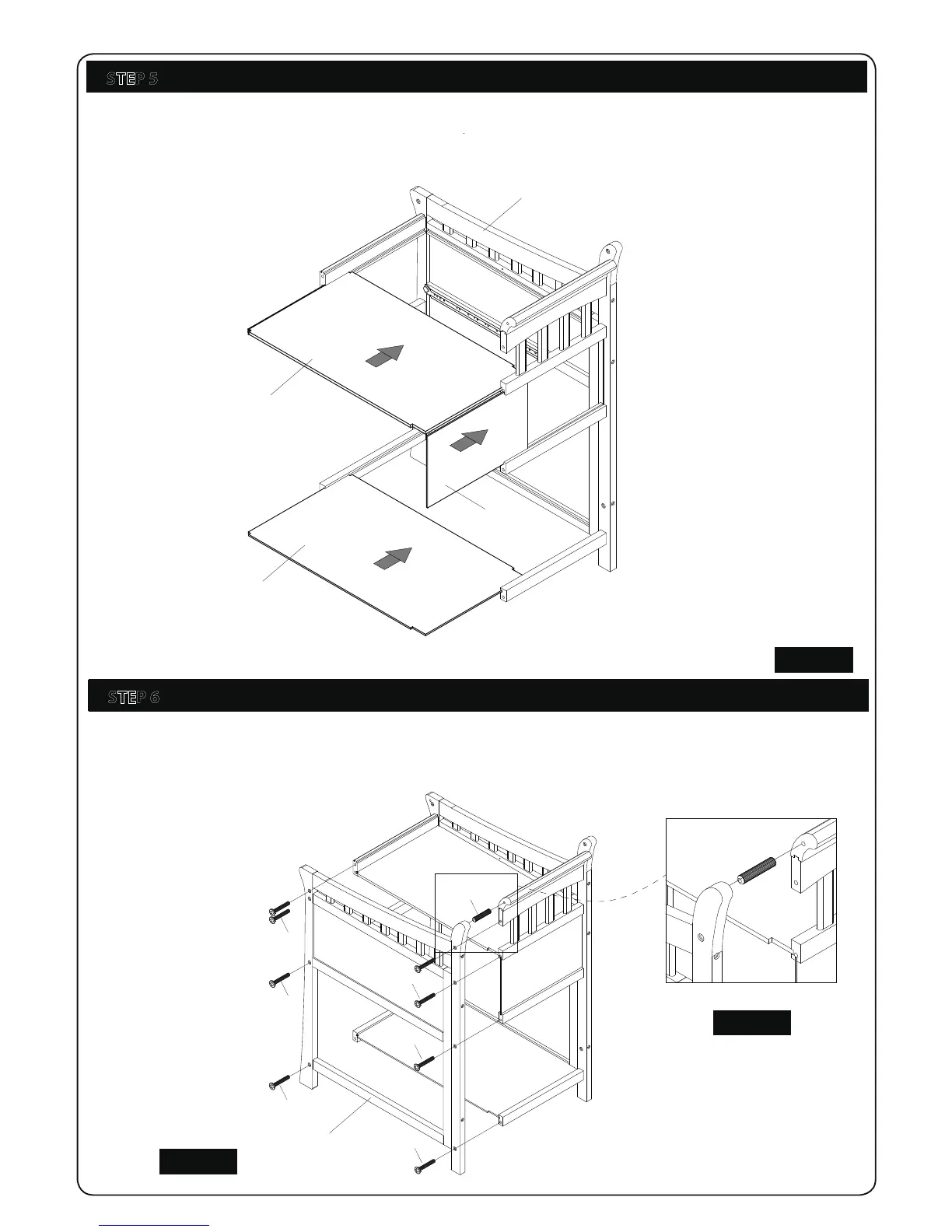 STEP 5

STEP 6