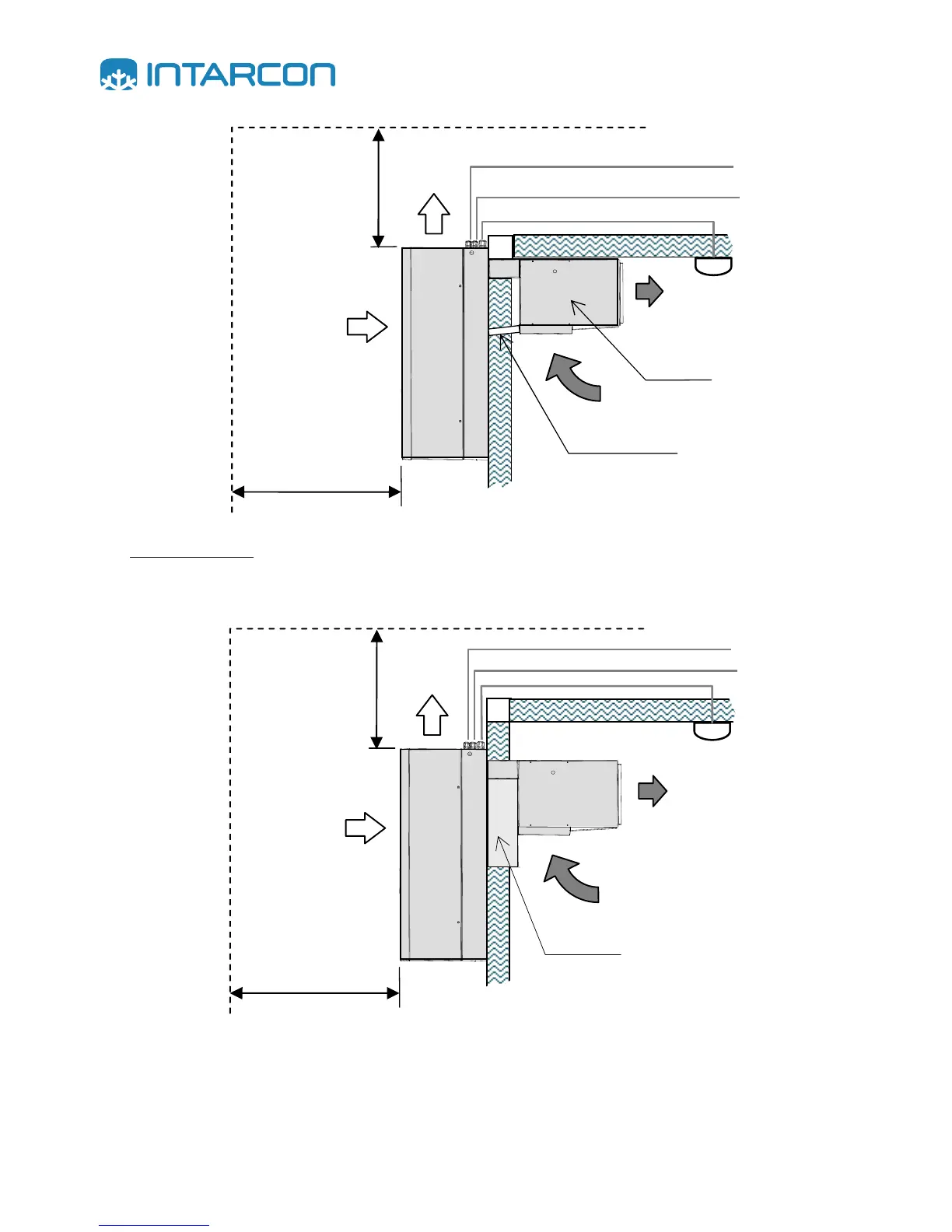 INTARCON