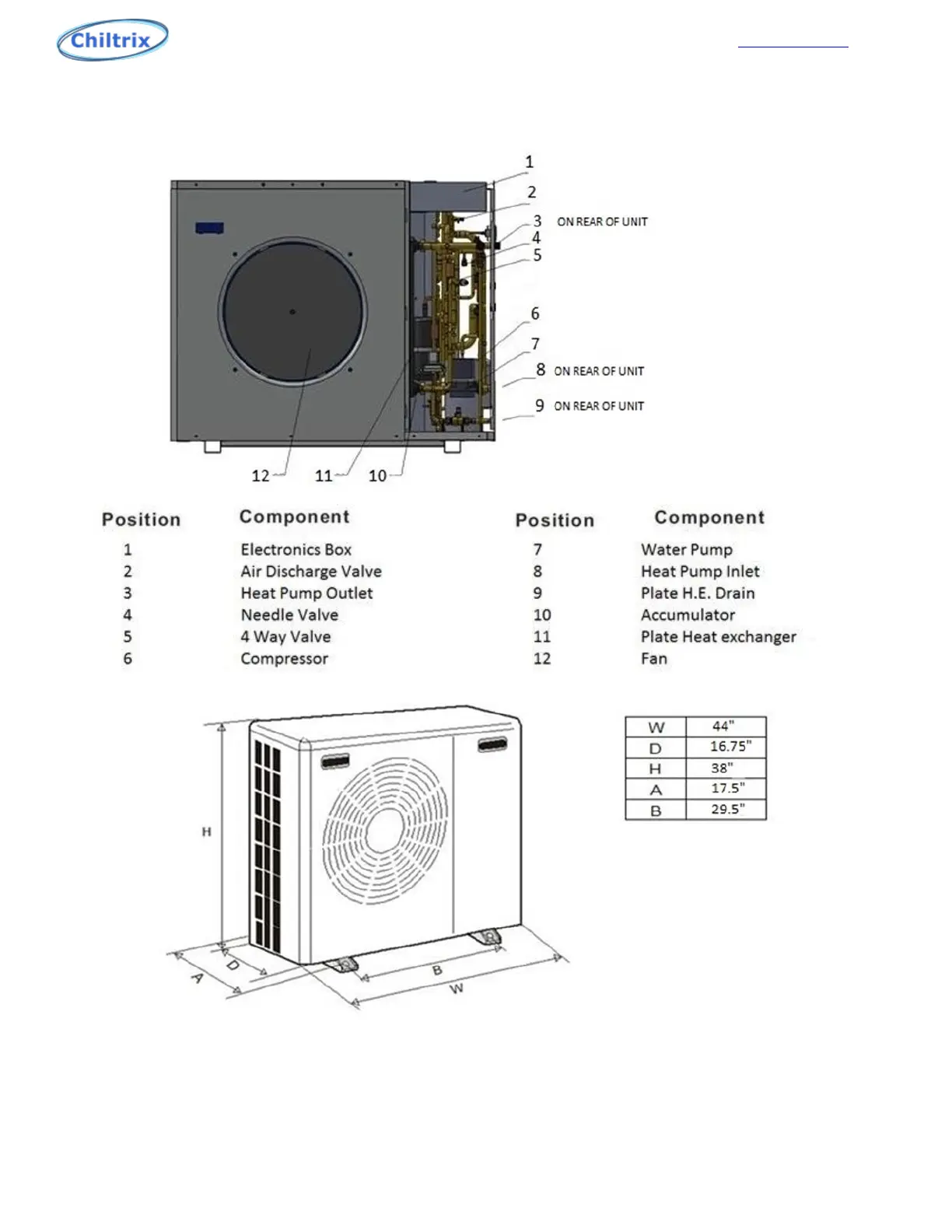 Chiltrix

1
2
3 ON REAR OF UNIT
4
5
6
7
8 ON REAR OF UNIT
9 ON REAR OF UNIT
12 11 10

| Position | Component |
|---|---|
| 1 | Electronics Box |
| 2 | Air Discharge Valve |
| 3 | Heat Pump Outlet |
| 4 | Needle Valve |
| 5 | 4 Way Valve |
| 6 | Compressor |

| Position | Component |
|---|---|
| 7 | Water Pump |
| 8 | Heat Pump Inlet |
| 9 | Plate H.E. Drain |
| 10 | Accumulator |
| 11 | Plate Heat exchanger |
| 12 | Fan |

H
D
A
B
W

| W | 44" |
|---|---|
| D | 16.75" |
| H | 38" |
| A | 17.5" |
| B | 29.5" |