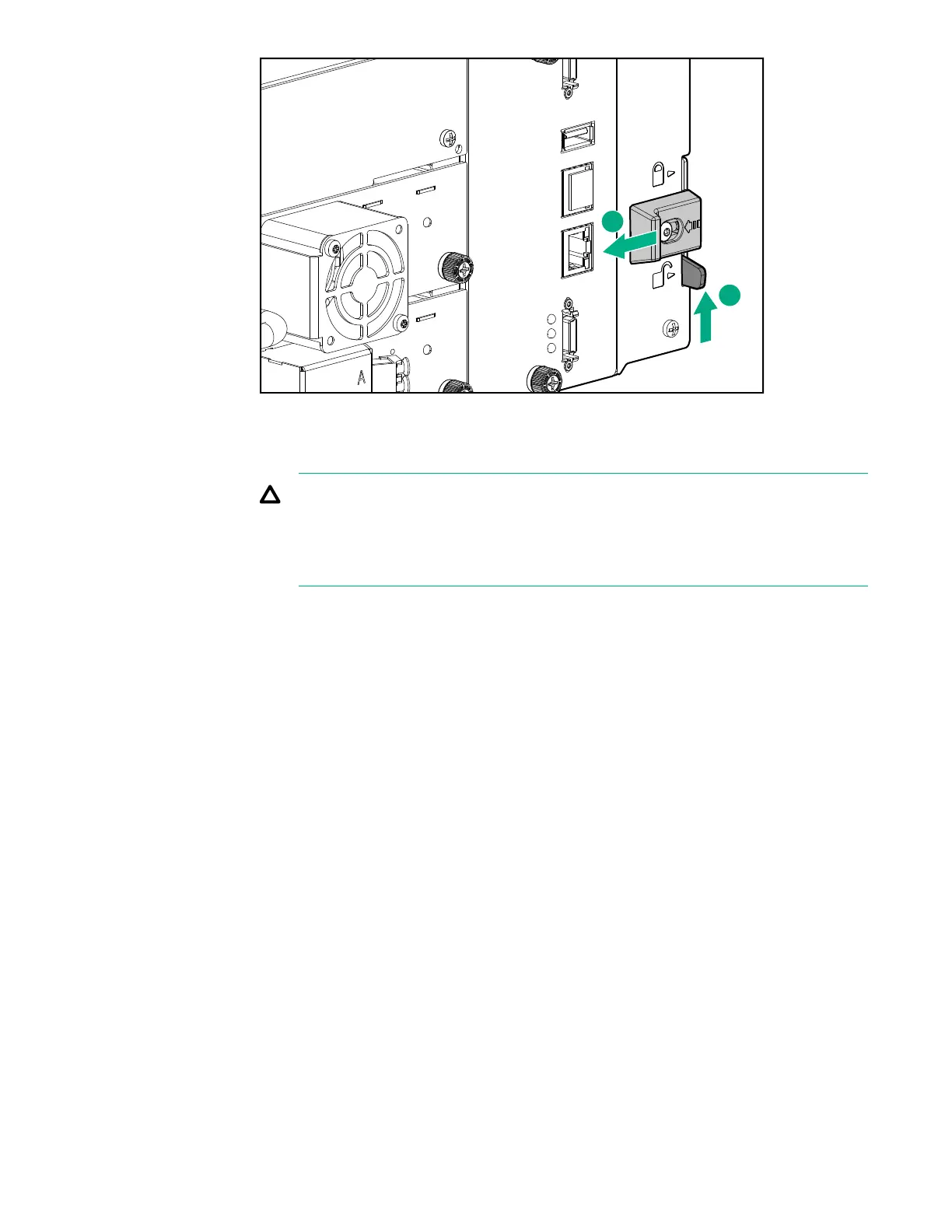 A