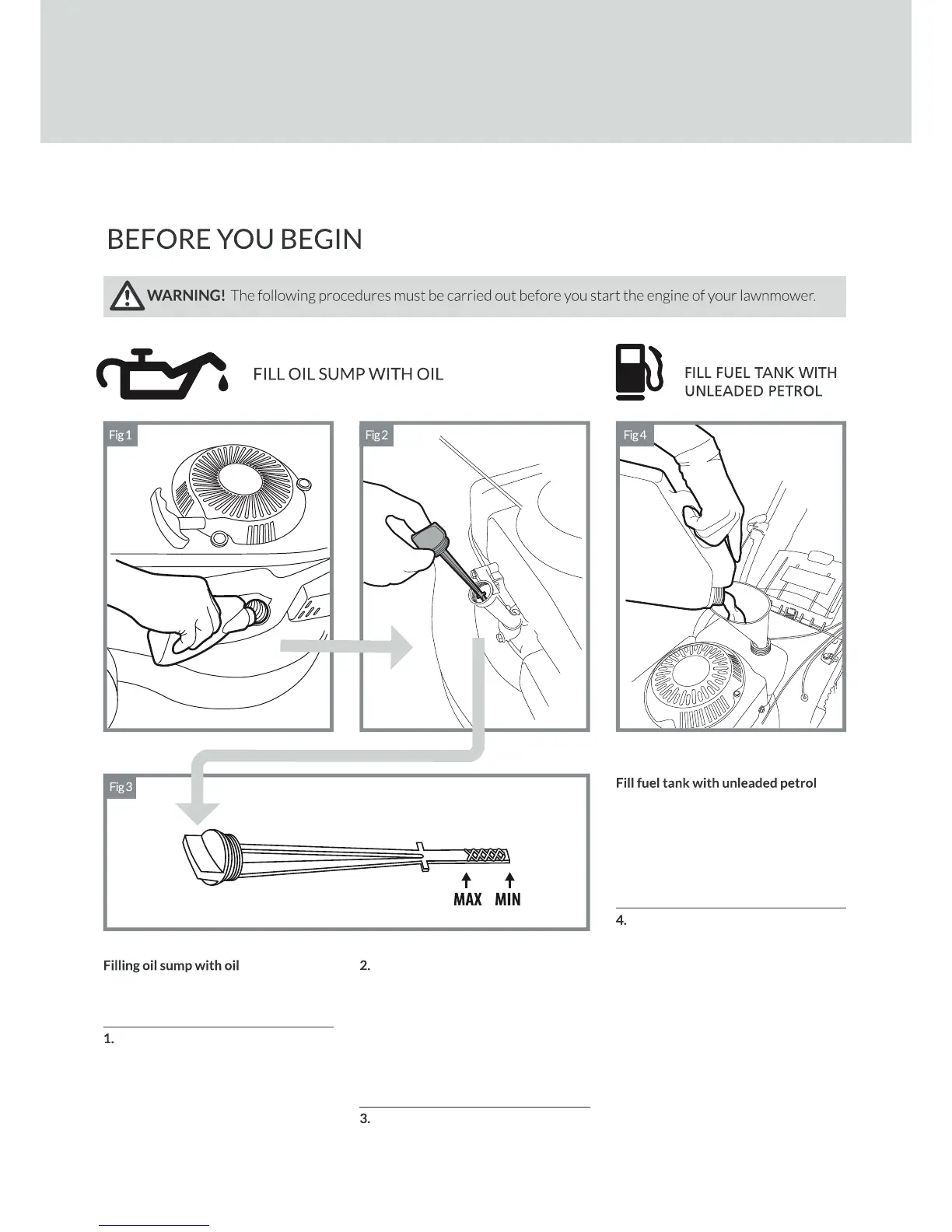 BEFORE YOU BEGIN

WARNING! The following procedures must be carried out before you start the engine of your lawnmower.

FILL OIL SUMP WITH OIL

FILL FUEL TANK WITH UNLEADED PETROL

Fig 1

Fig 2

Fig 4

Fig 3

MAX MIN

Fill fuel tank with unleaded petrol

4.

Filling oil sump with oil

1.

2.

3.