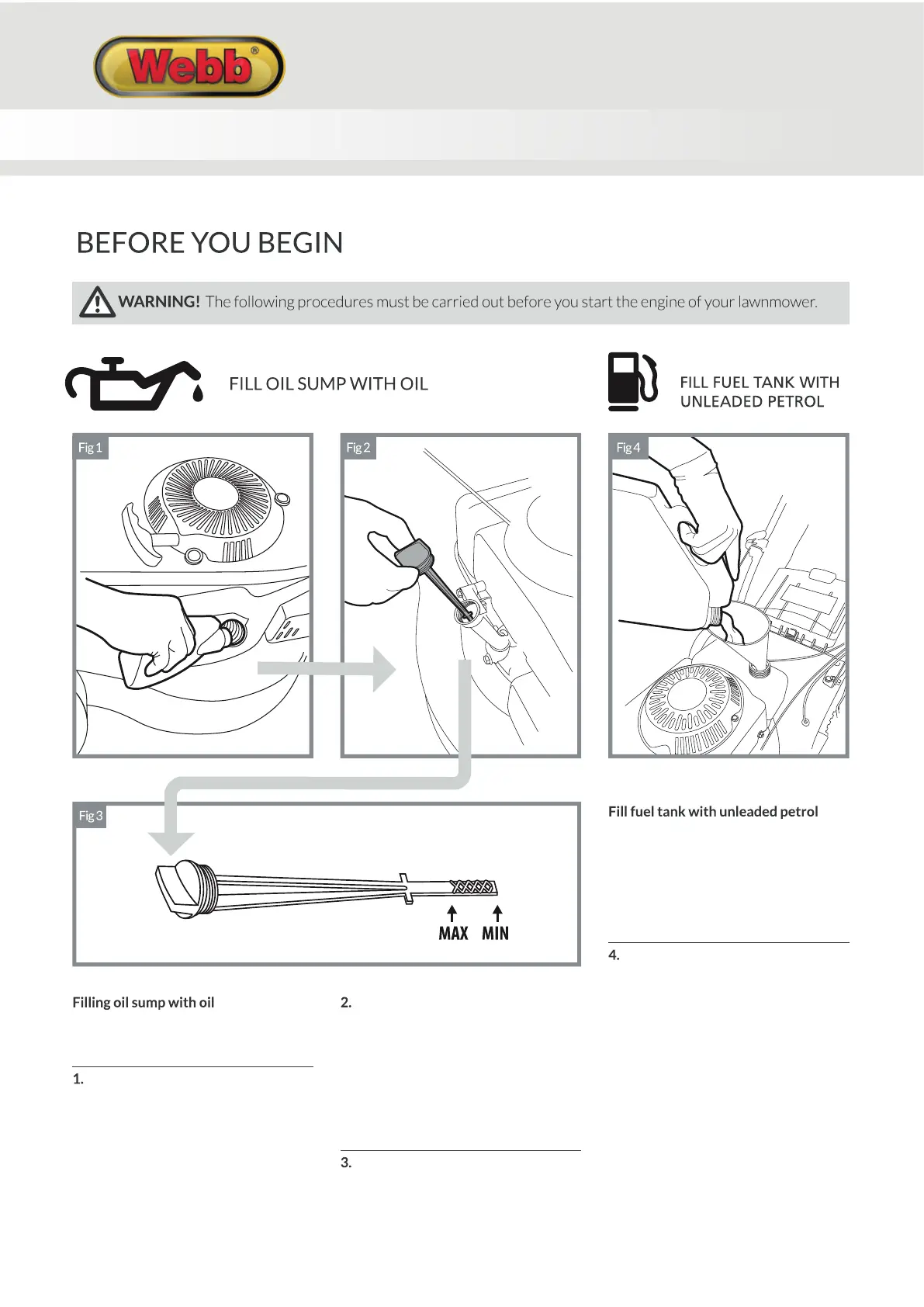 Webb®

BEFORE YOU BEGIN

WARNING! The following procedures must be carried out before you start the engine of your lawnmower.

FILL OIL SUMP WITH OIL

FILL FUEL TANK WITH UNLEADED PETROL

Fig 1

Fig 2

Fig 4

Fig 3

MAX MIN

Fill fuel tank with unleaded petrol

4.

Filling oil sump with oil

1.

2.

3.