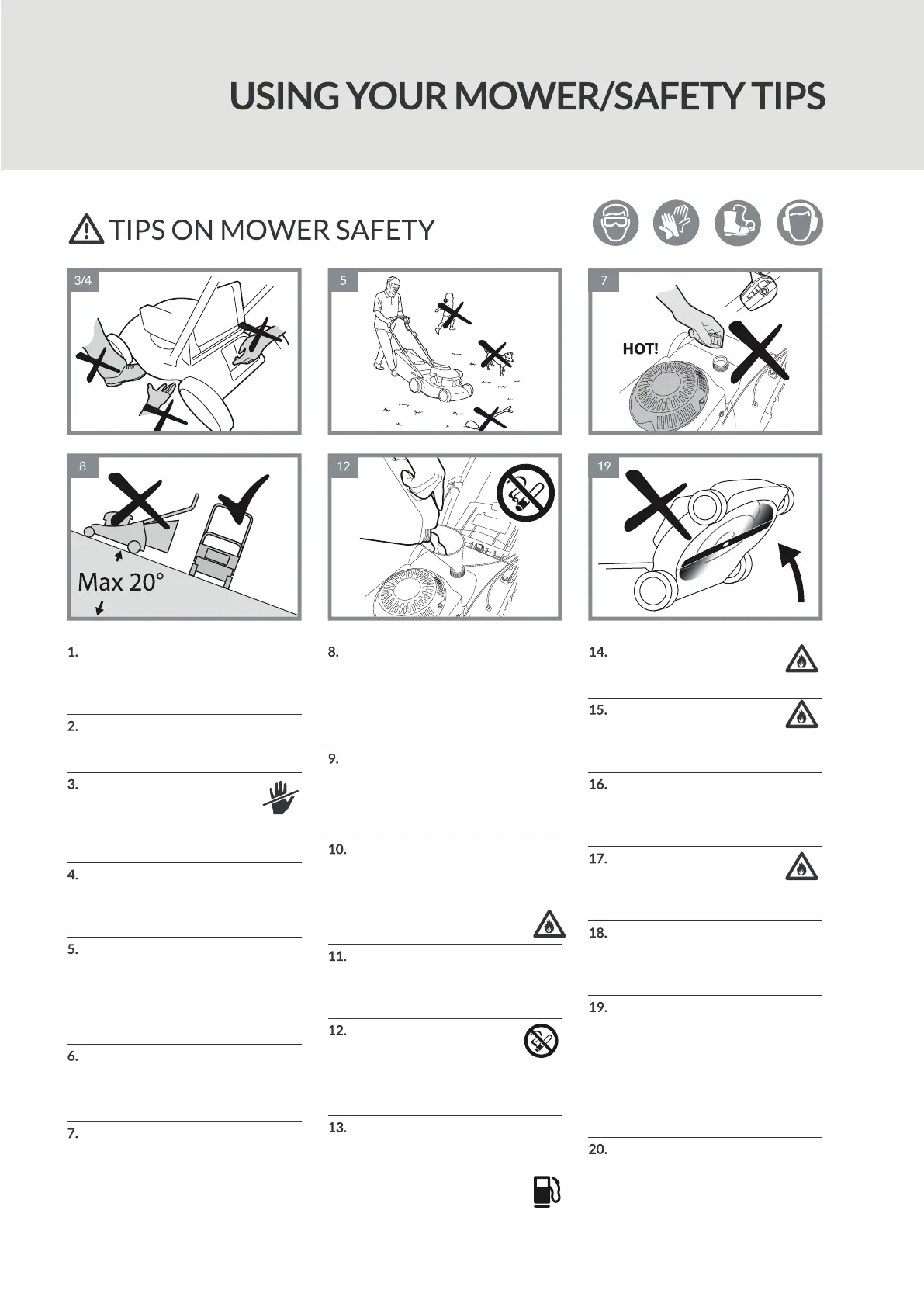 USING YOUR MOWER/SAFETY TIPS

TIPS ON MOWER SAFETY

3/4

5

7

HOT!

8

Max 20°

12

19

1.

2.

3.

4.

5.

6.

7.

8.

9.

10.

11.

12.

13.

14.

15.

16.

17.

18.

19.

20.