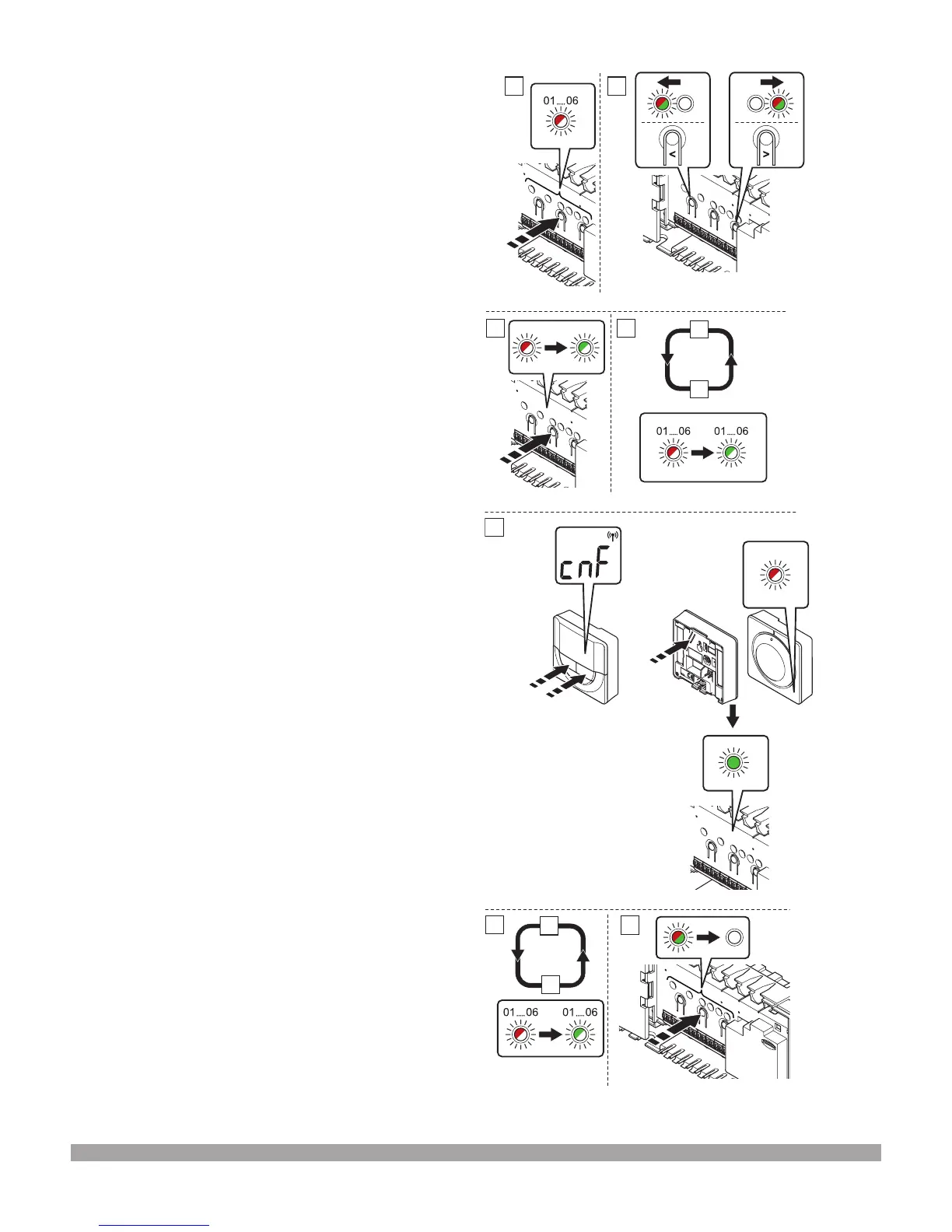 01.....06

<

>

01.....06

01.....06

cnF

01.....06

01.....06