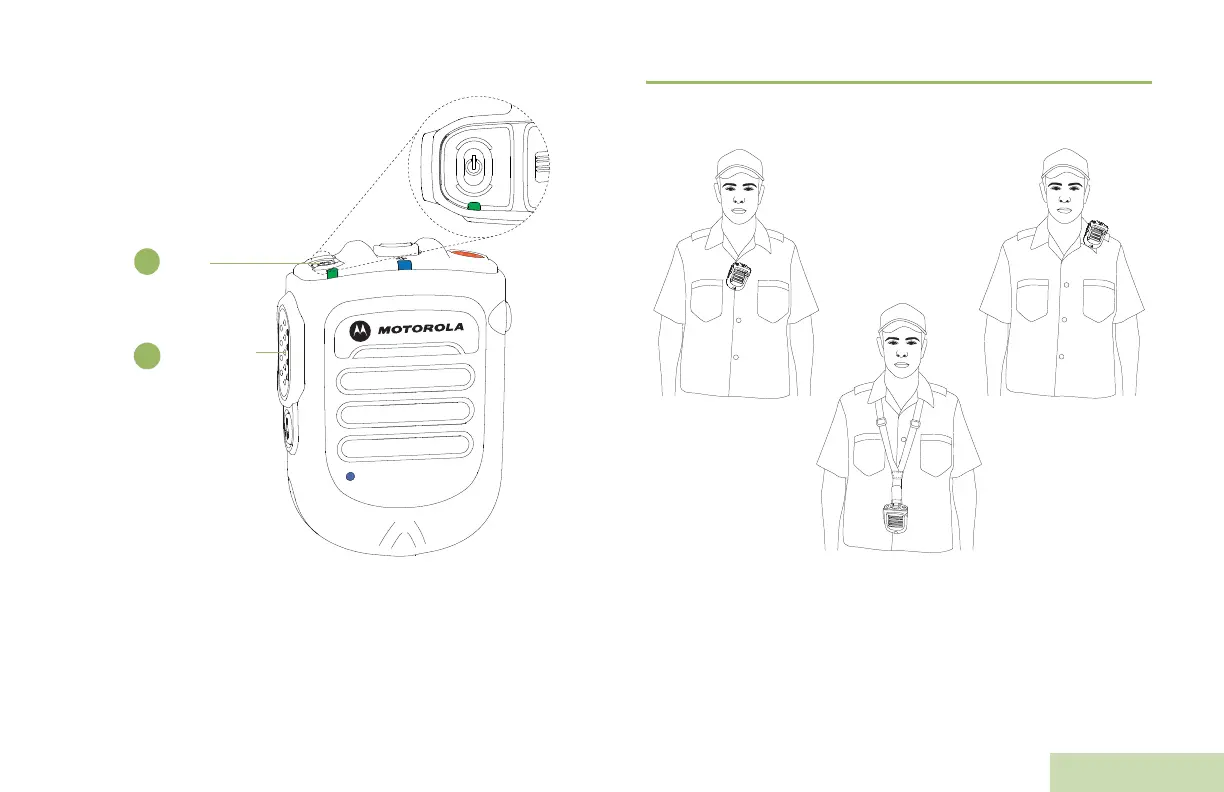 MOTOROLA