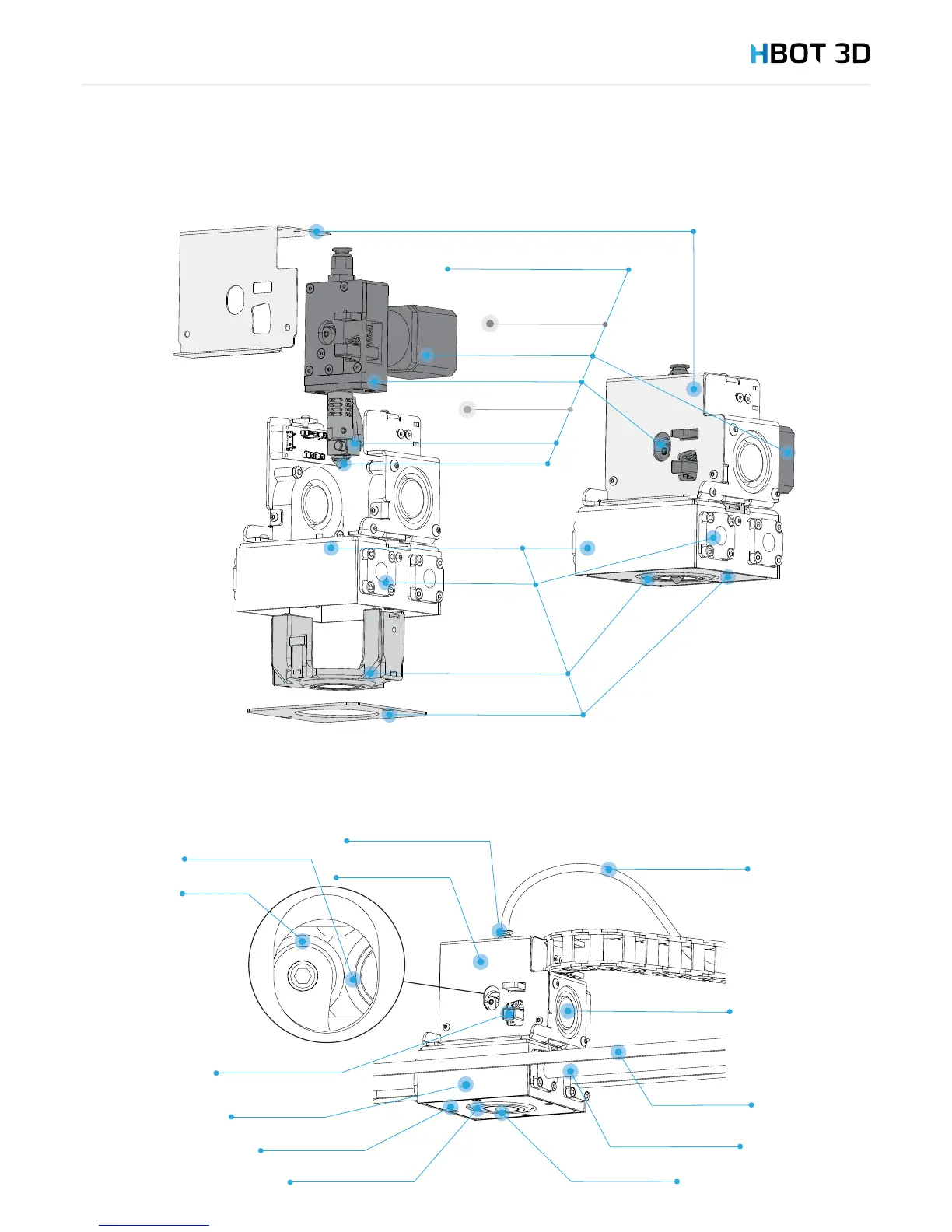 HBOT 3D