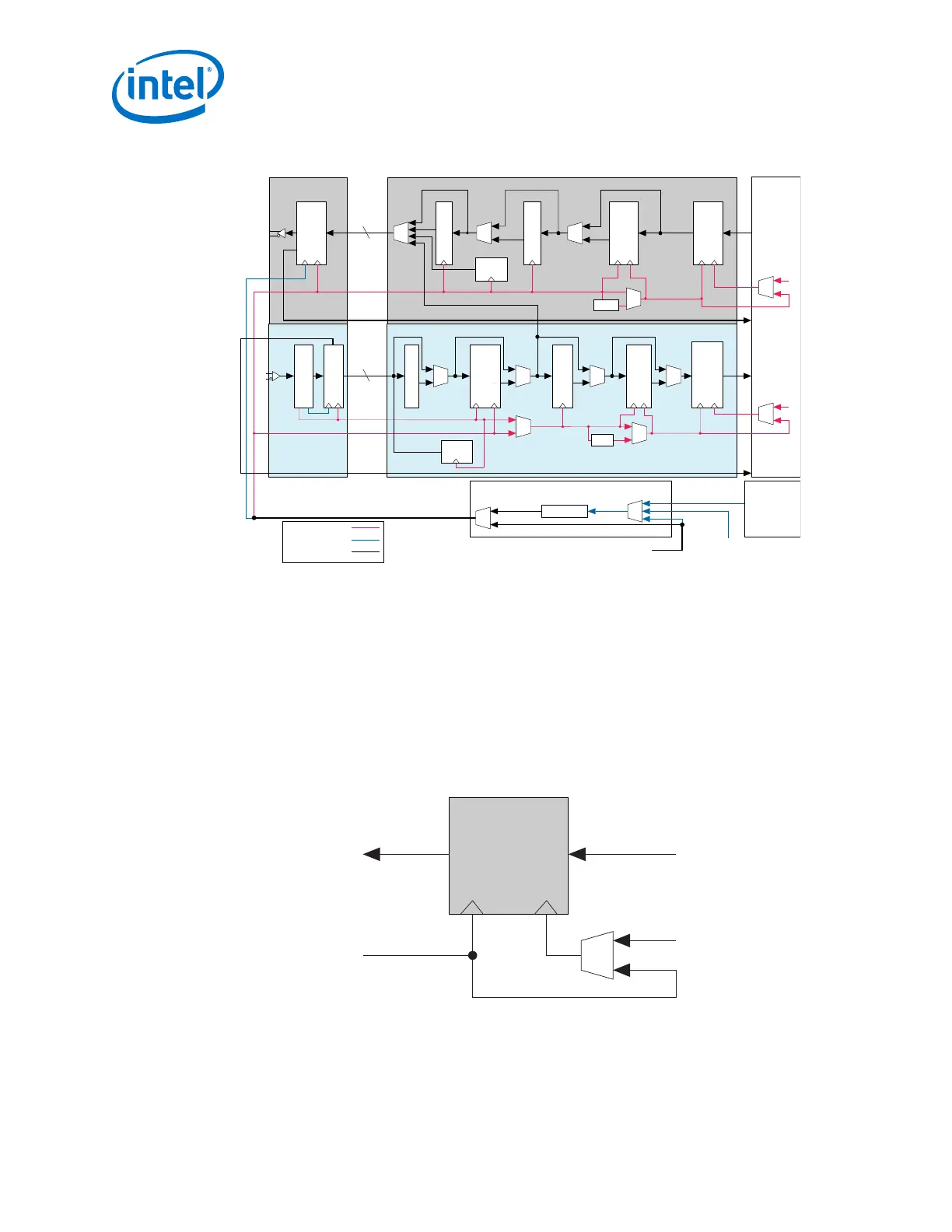 intel®