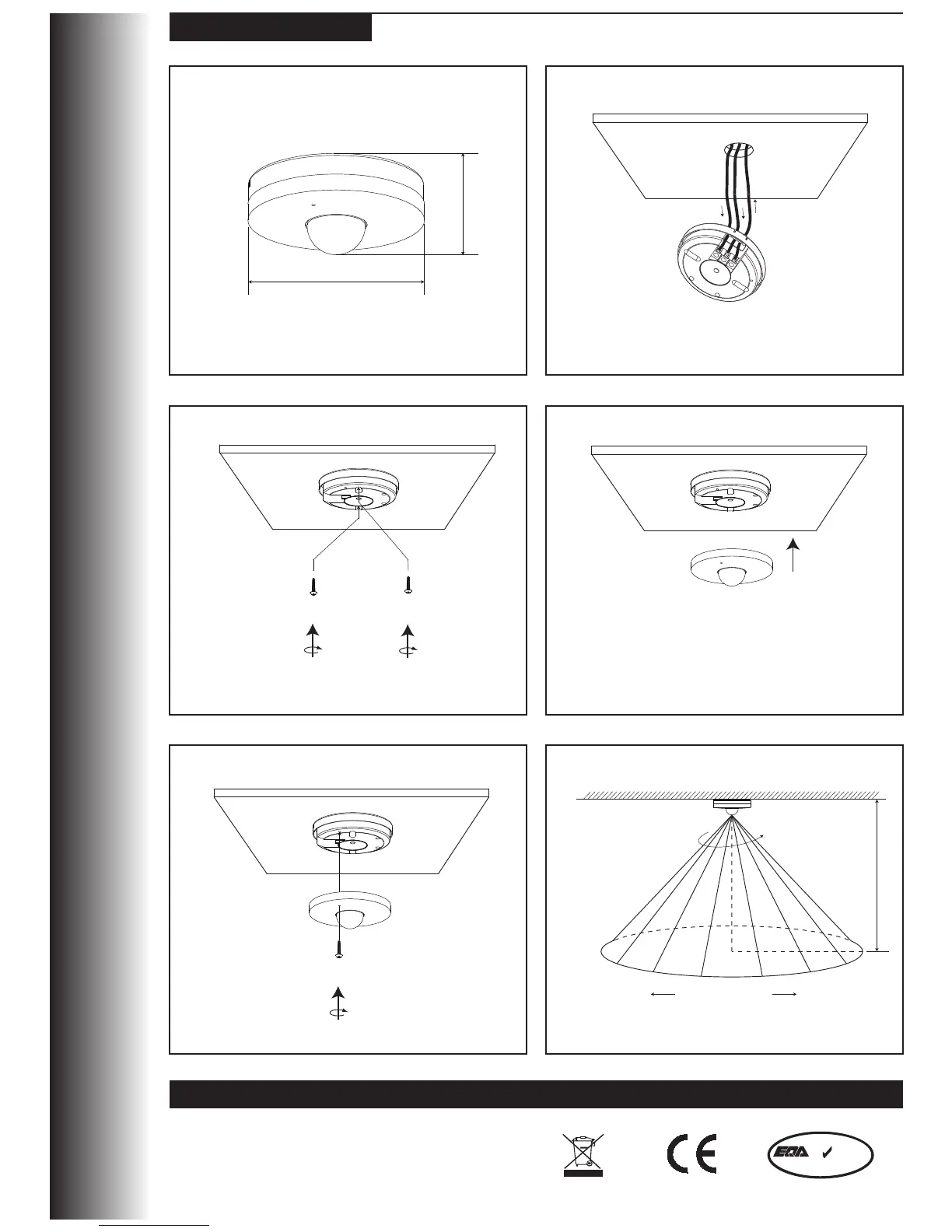 EQA