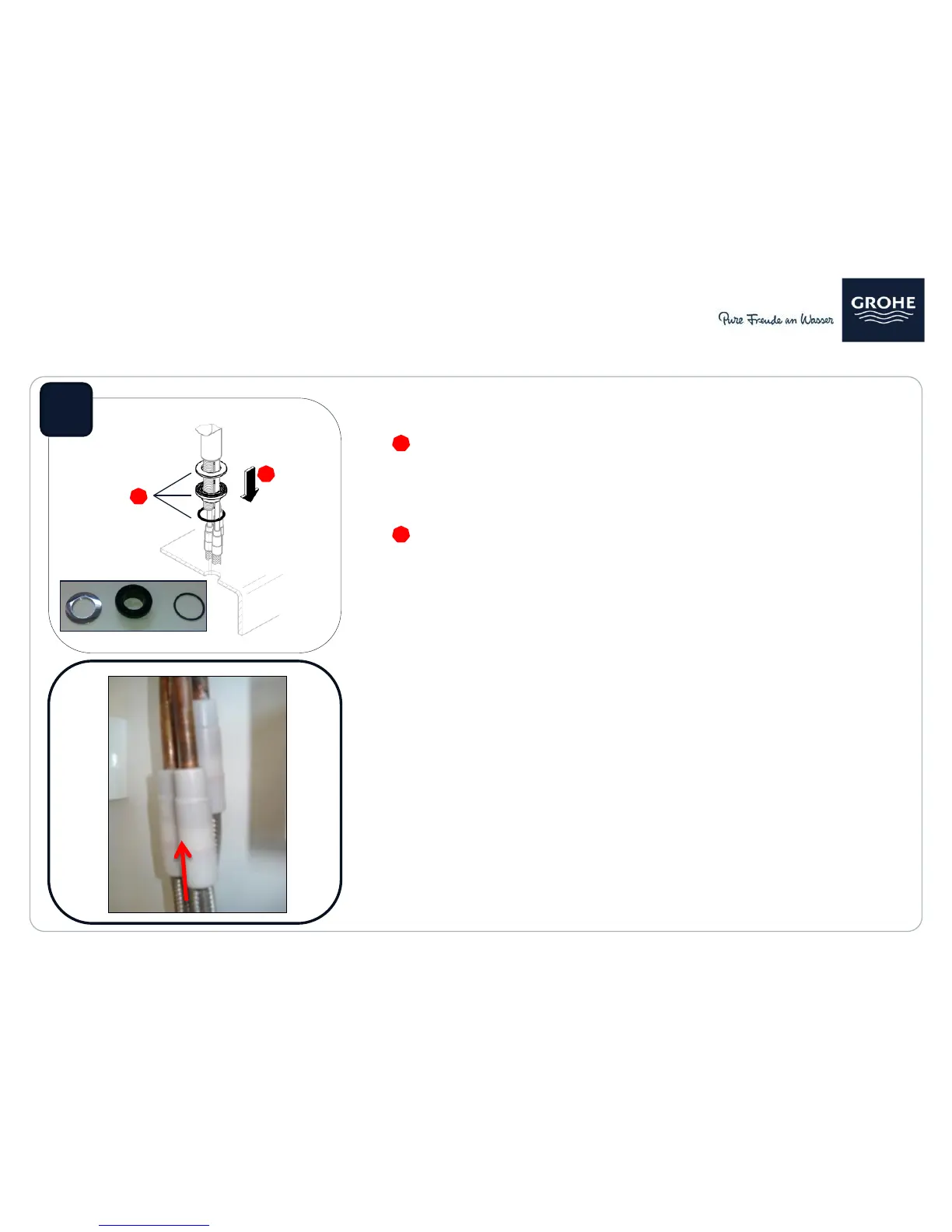 Pure Freude an Wasser

GROHE