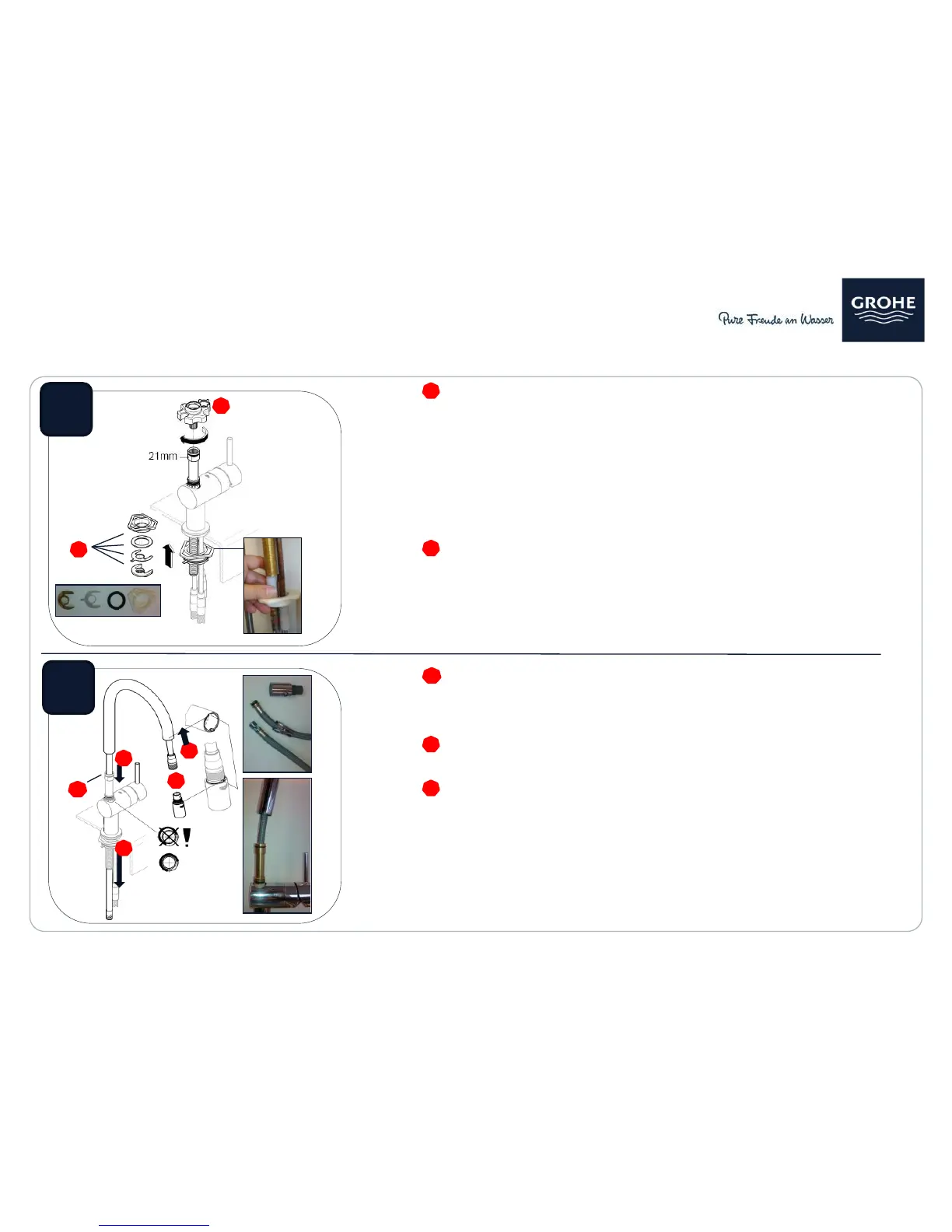 Pure Freude an Wasser

GROHE

21mm