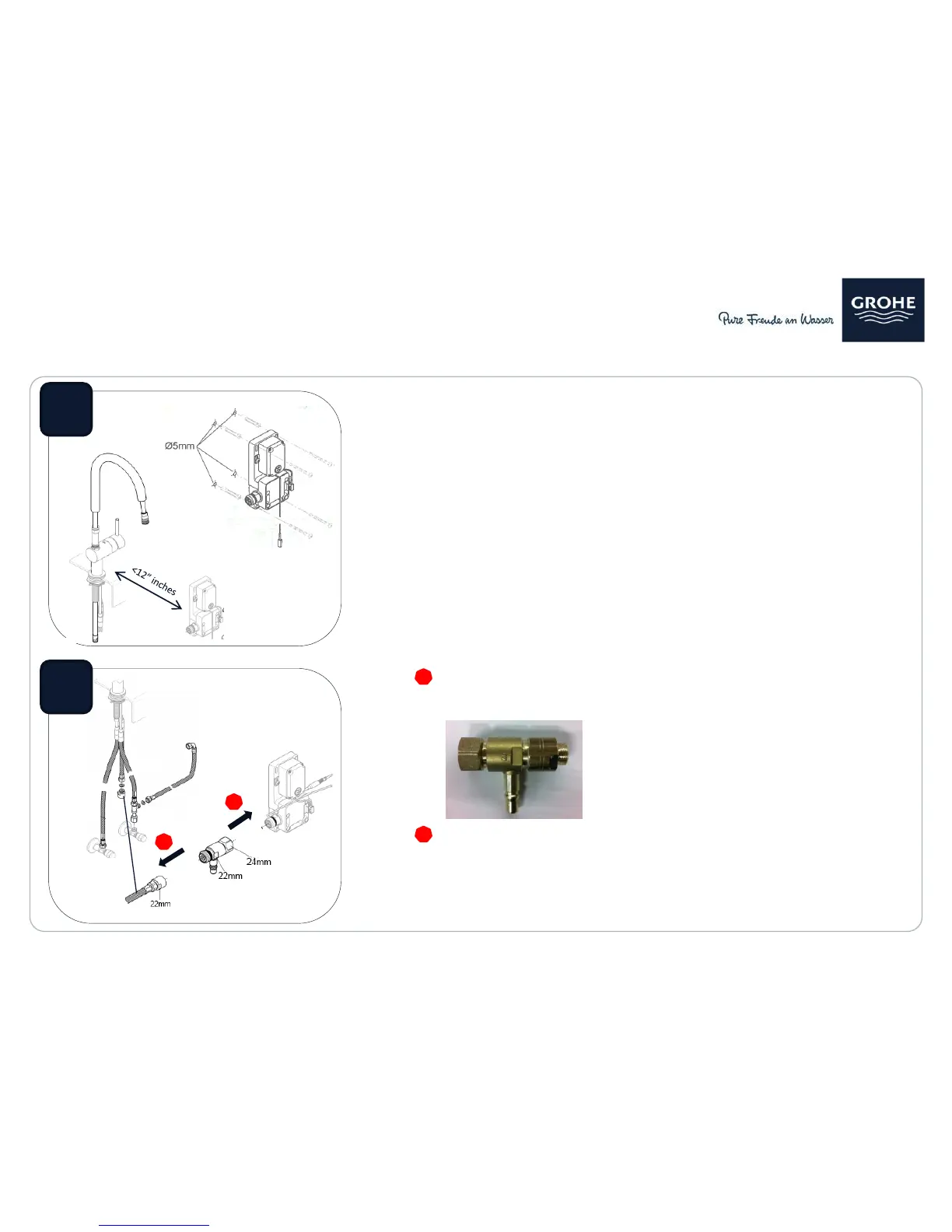 Pure Freude an Wasser

GROHE

Ø5mm

<12" inches

24mm

22mm

22mm