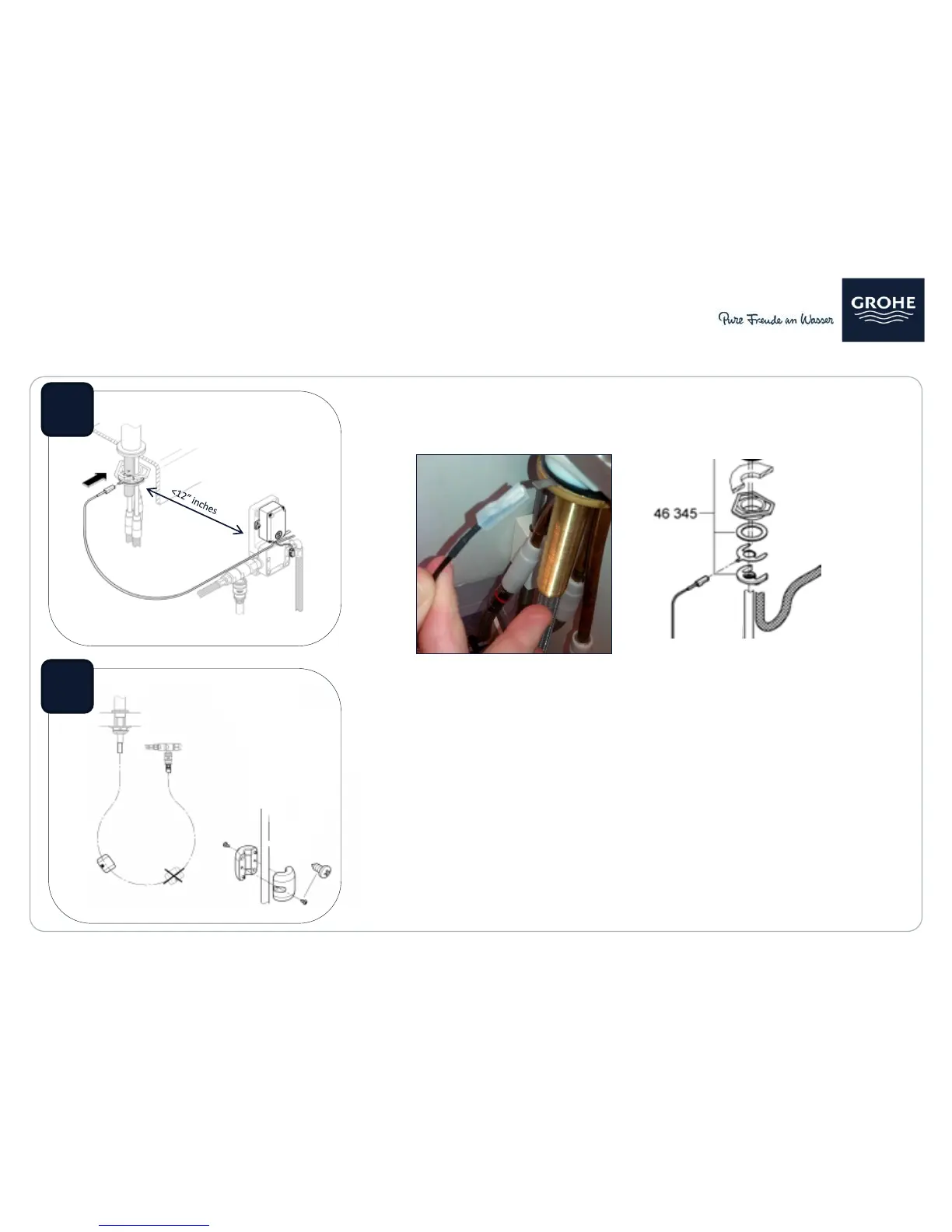 Pure Freude an Wasser

GROHE

<12" inches

46 345