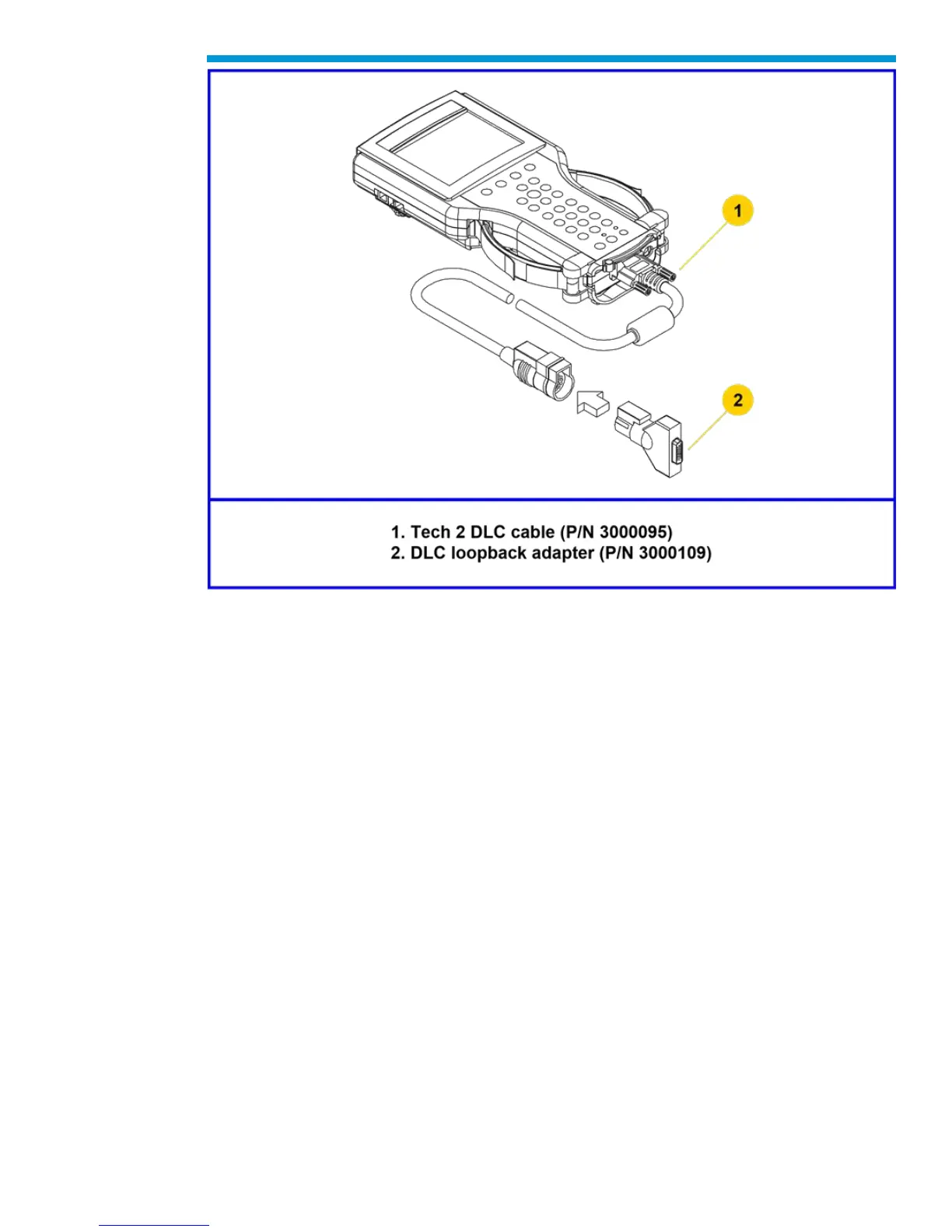 1

2

1. Tech 2 DLC cable (P/N 3000095)
2. DLC loopback adapter (P/N 3000109)