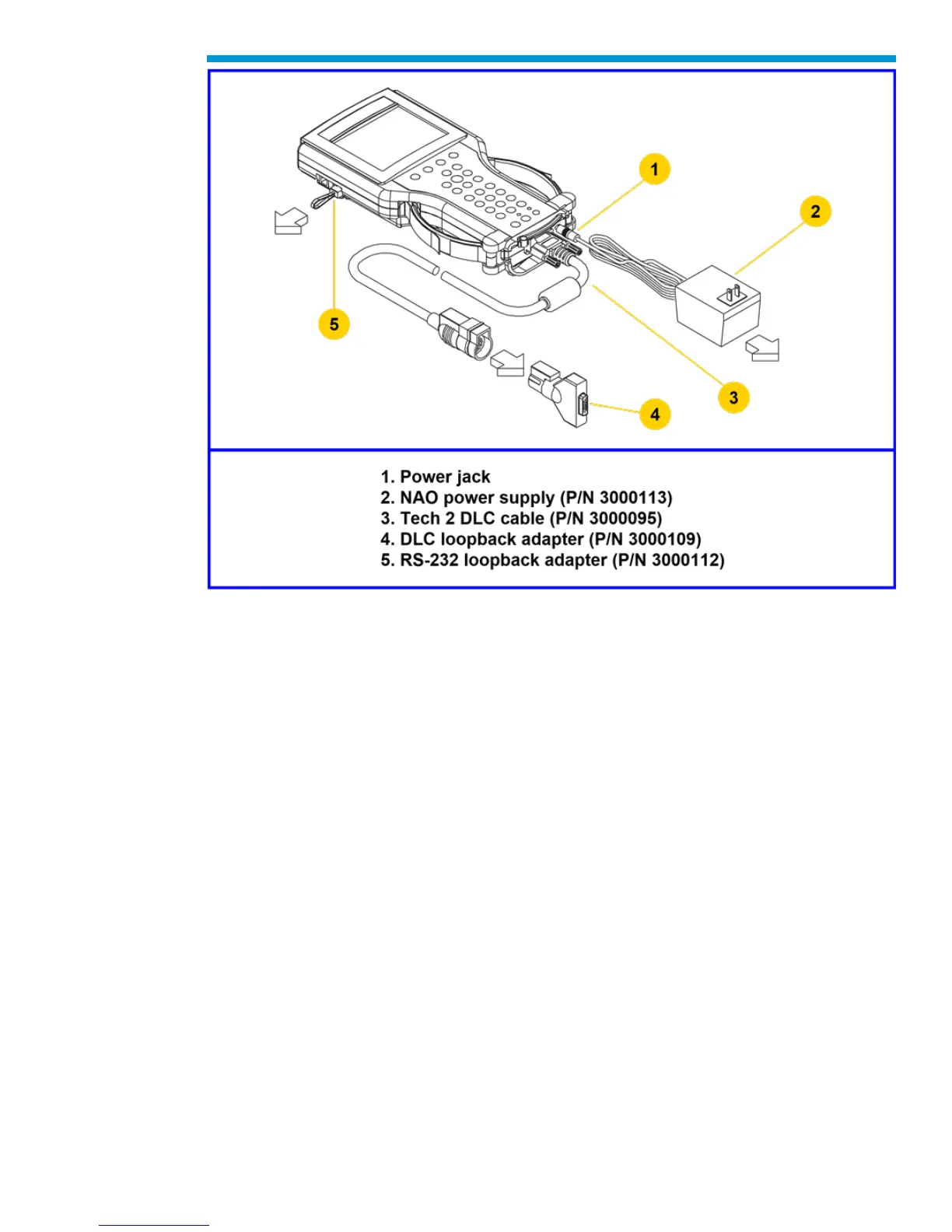 1

2

5

3

4

1. Power jack
2. NAO power supply (P/N 3000113)
3. Tech 2 DLC cable (P/N 3000095)
4. DLC loopback adapter (P/N 3000109)
5. RS-232 loopback adapter (P/N 3000112)