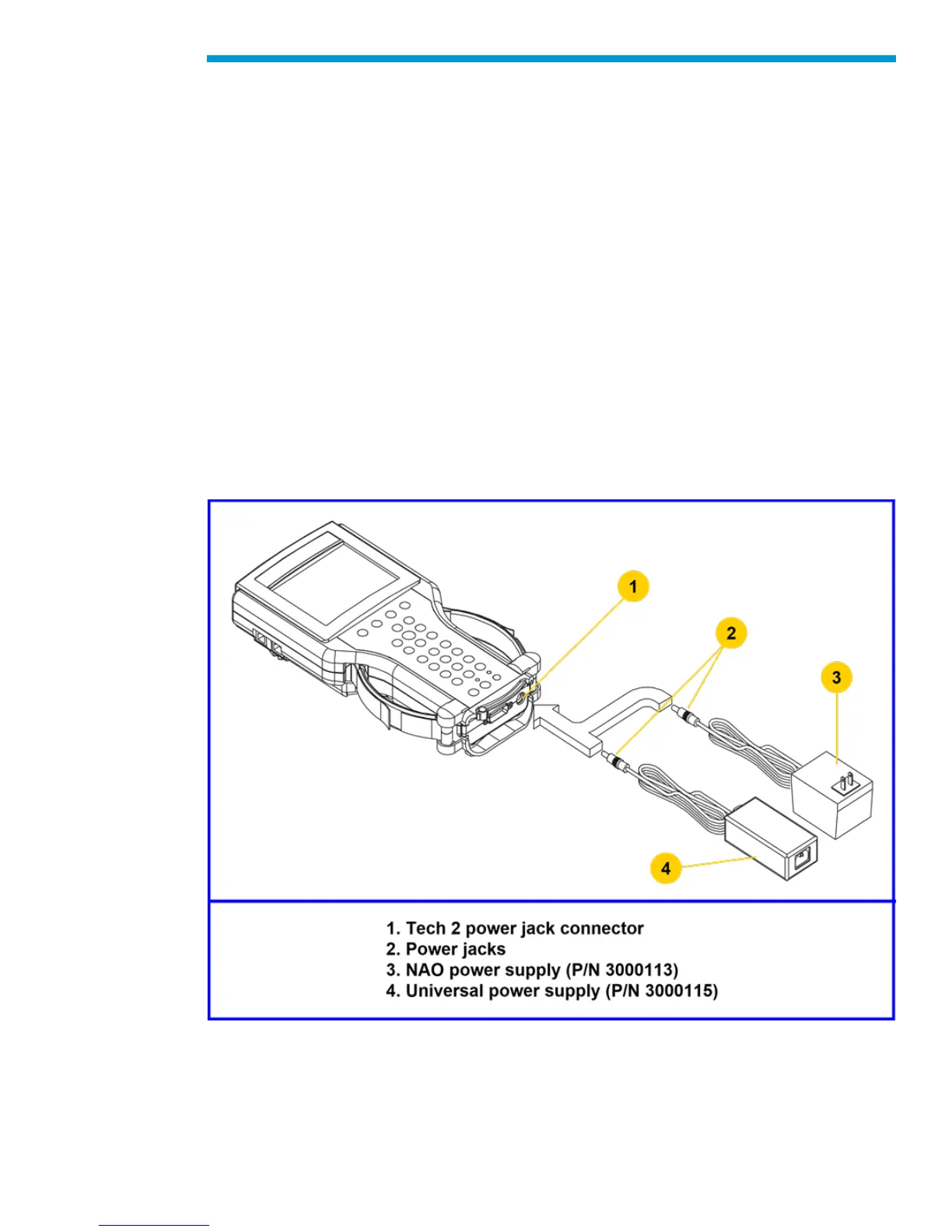 1

2

3

4

1. Tech 2 power jack connector
2. Power jacks
3. NAO power supply (P/N 3000113)
4. Universal power supply (P/N 3000115)