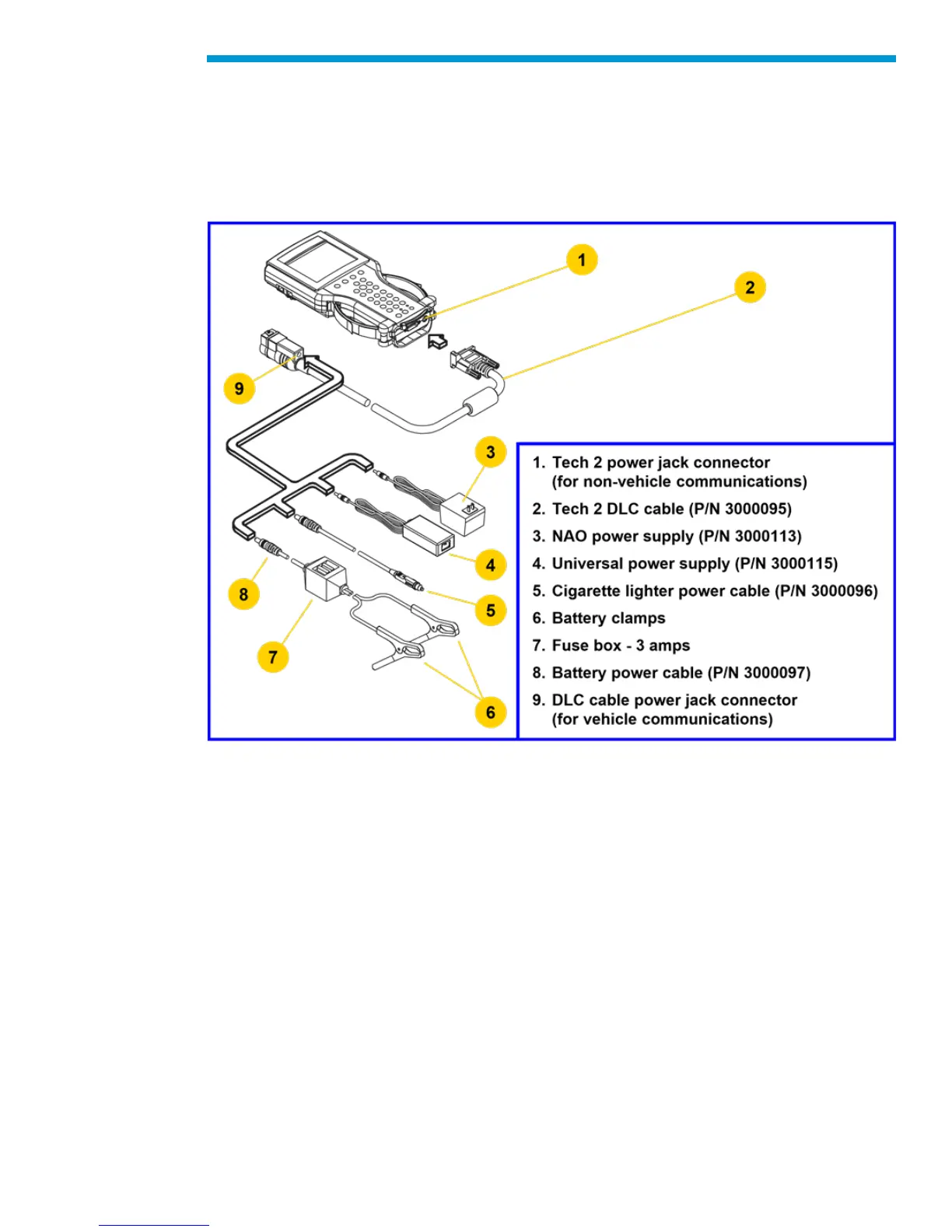 1

2

9

3

4

8

5

7

6

1. Tech 2 power jack connector (for non-vehicle communications)
2. Tech 2 DLC cable (P/N 3000095)
3. NAO power supply (P/N 3000113)
4. Universal power supply (P/N 3000115)
5. Cigarette lighter power cable (P/N 3000096)
6. Battery clamps
7. Fuse box - 3 amps
8. Battery power cable (P/N 3000097)
9. DLC cable power jack connector (for vehicle communications)