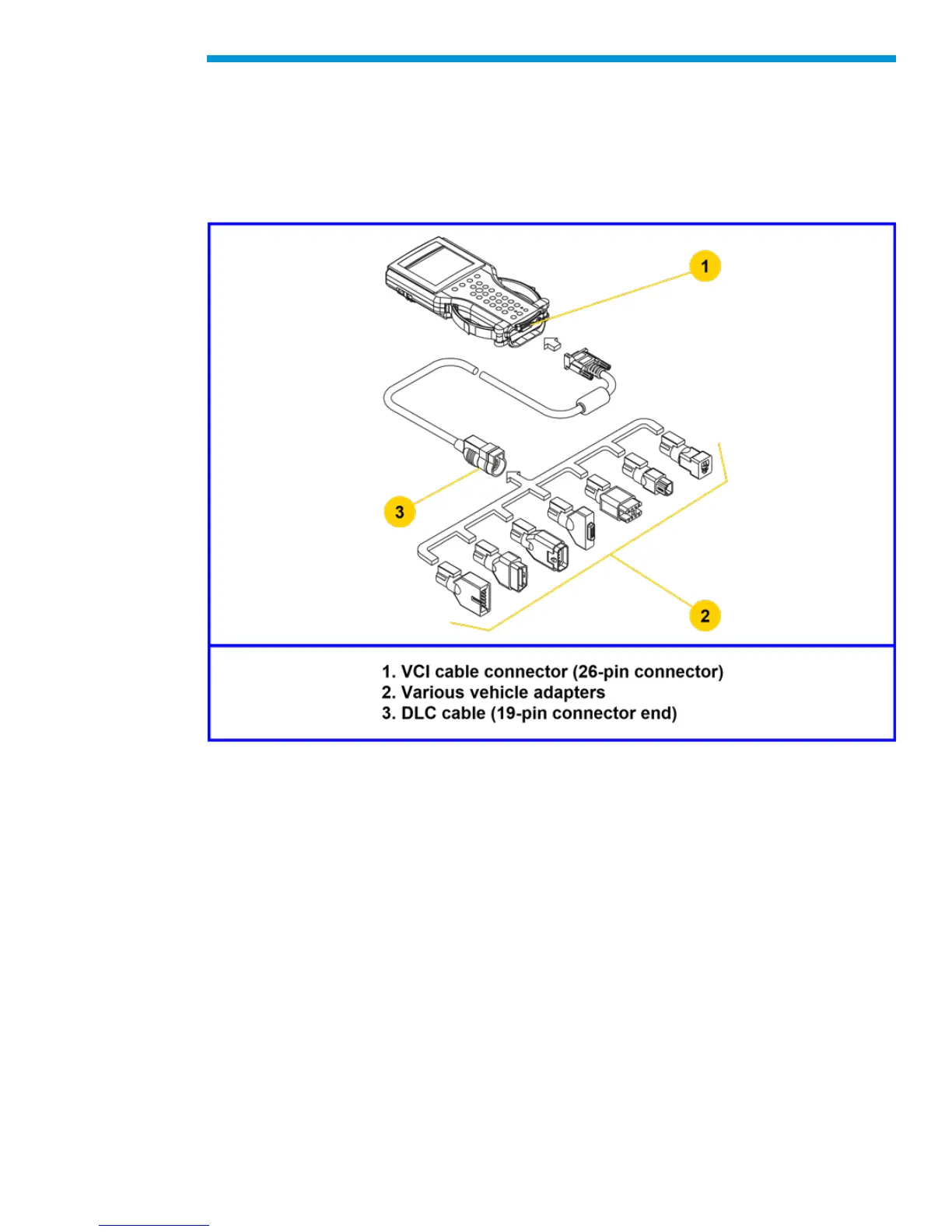 1

3

2

1. VCI cable connector (26-pin connector)
2. Various vehicle adapters
3. DLC cable (19-pin connector end)