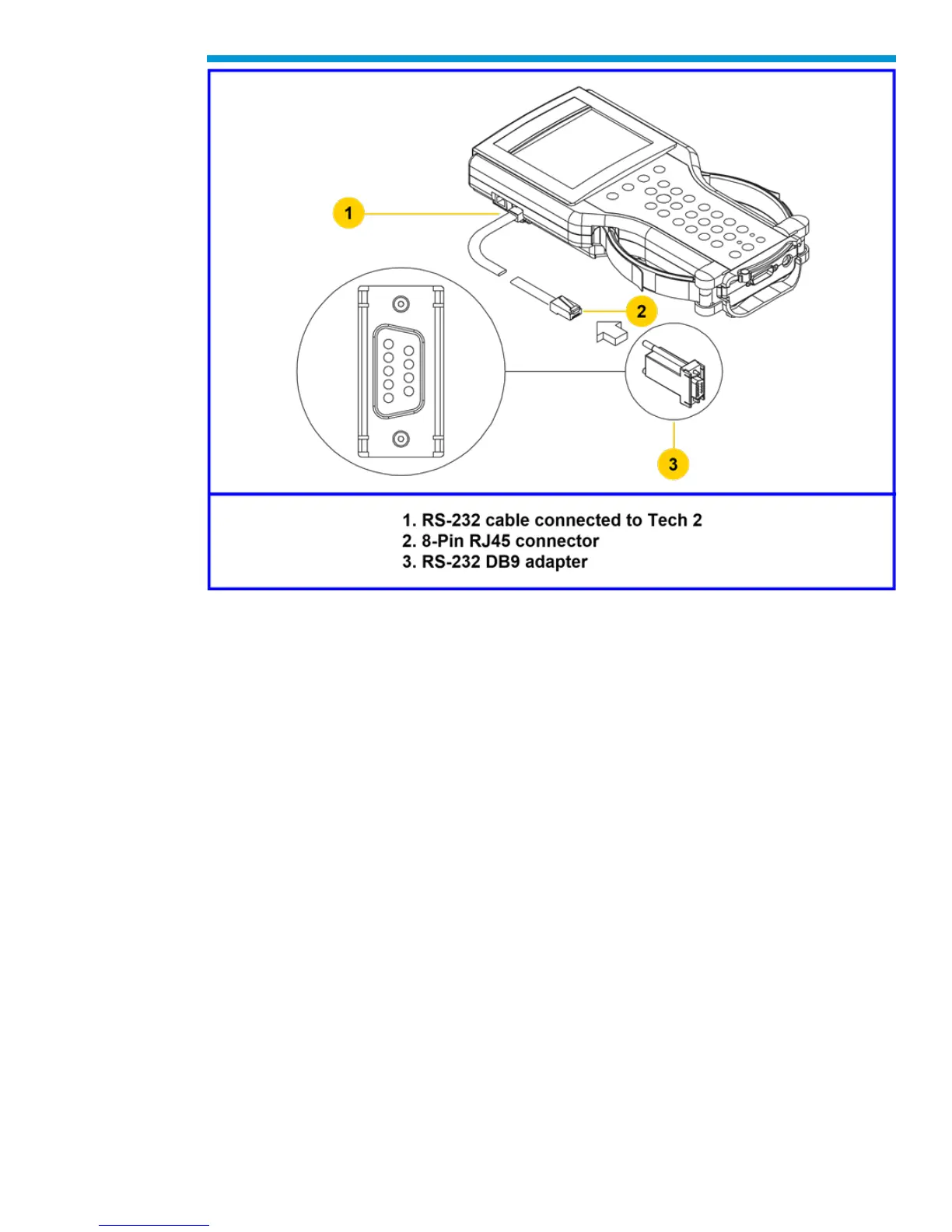 1

2

3

1. RS-232 cable connected to Tech 2
2. 8-Pin RJ45 connector
3. RS-232 DB9 adapter